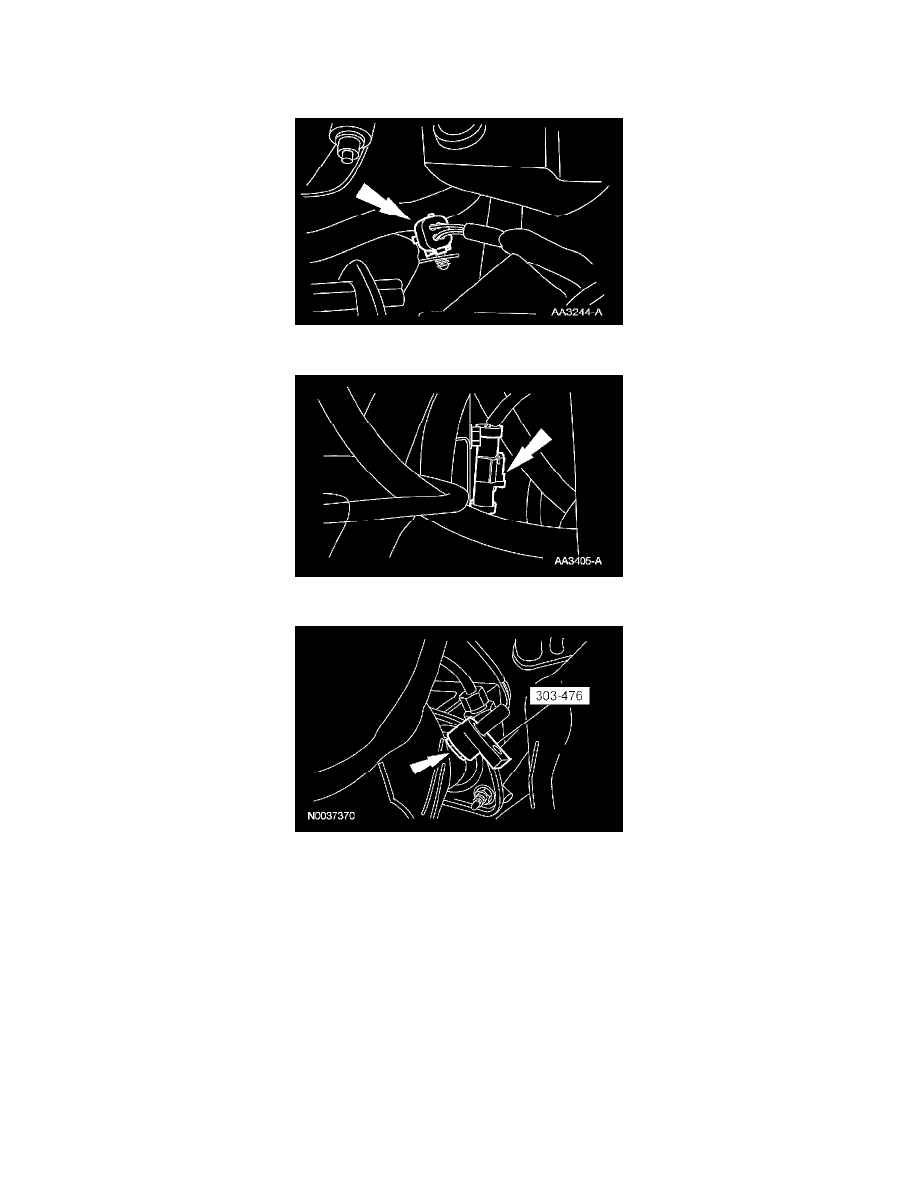 AA3244-A

AA3405-A

303-476

N0037370