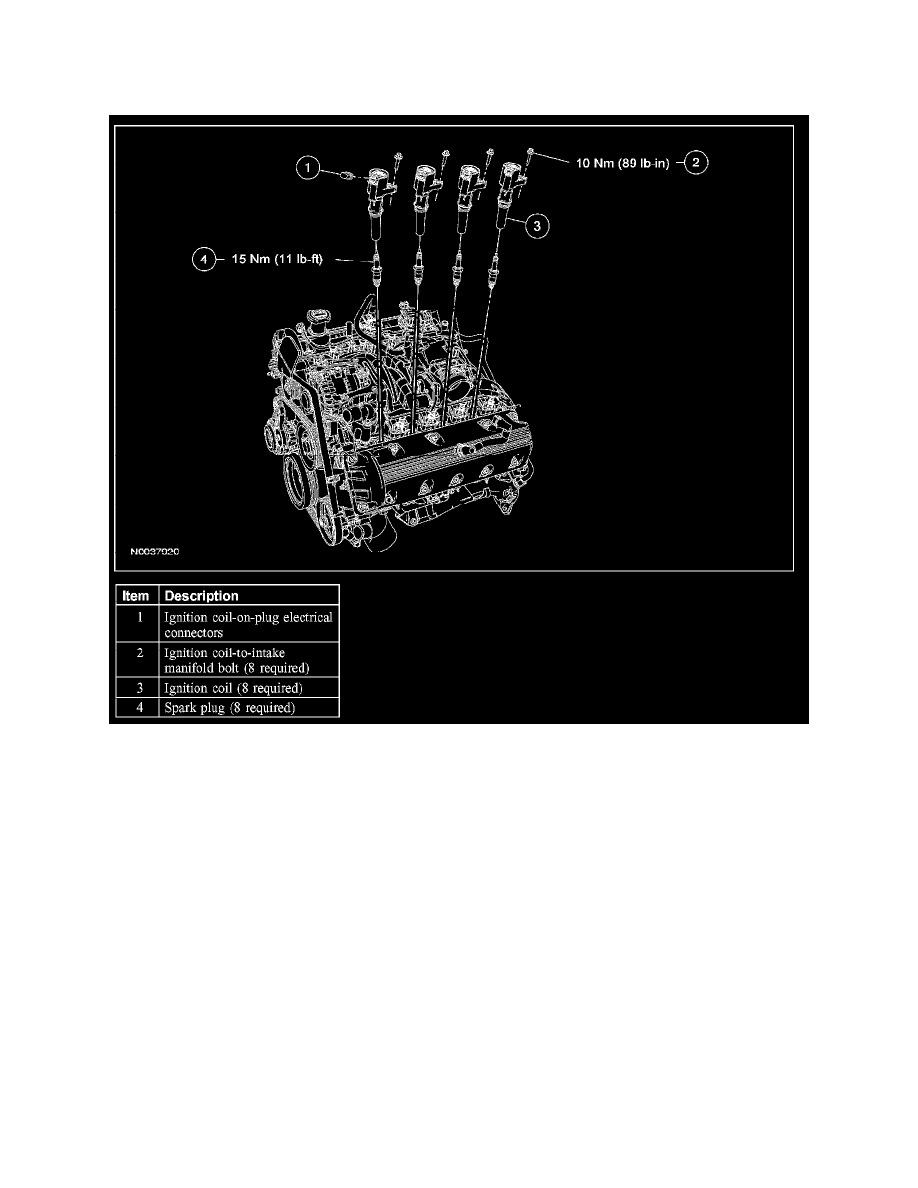 1

10 Nm (89 lb-in) 2

3

4 15 Nm (11 lb-ft)

N0037020

| Item | Description |
|---|---|
| 1 | Ignition coil-on-plug electrical connectors |
| 2 | Ignition coil-to-intake manifold bolt (8 required) |
| 3 | Ignition coil (8 required) |
| 4 | Spark plug (8 required) |