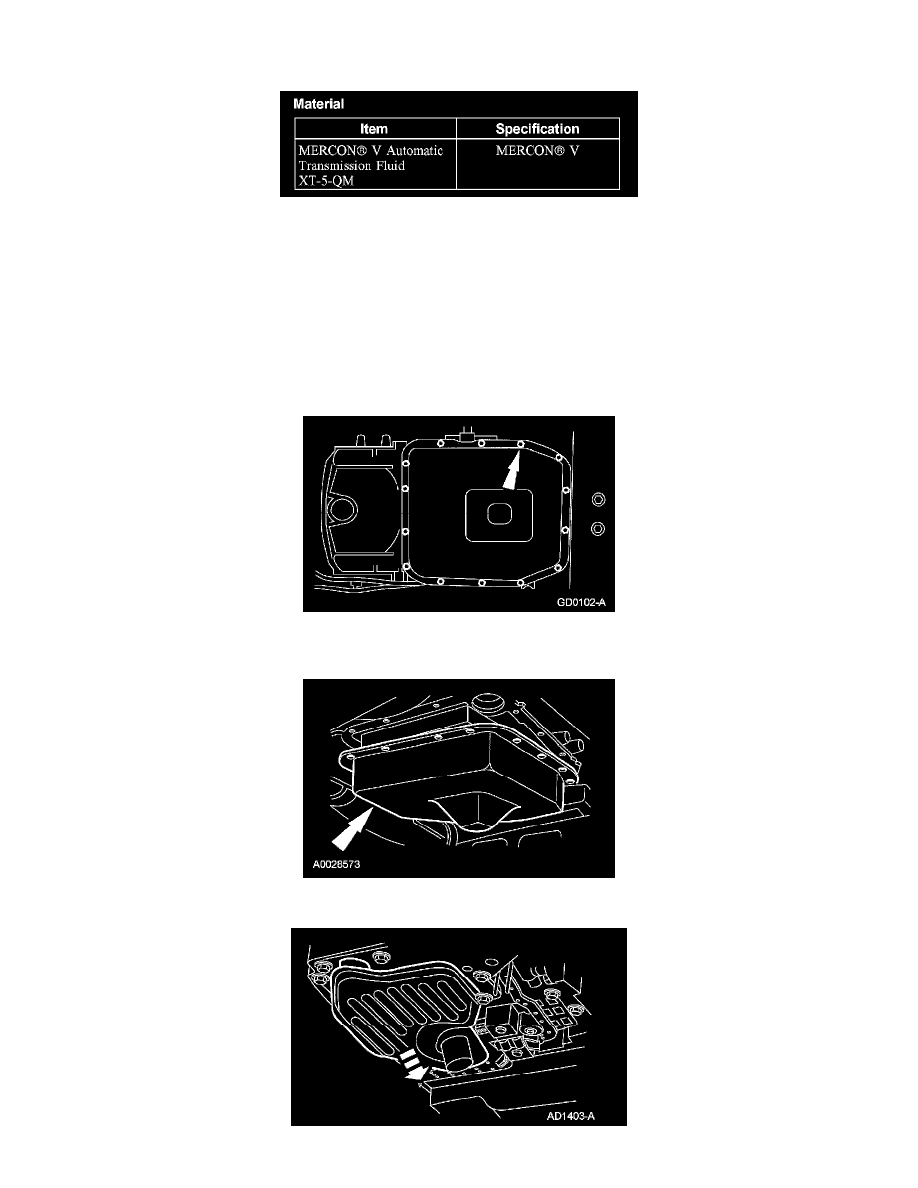 Material

| Item | Specification |
|---|---|
| MERCON® V Automatic Transmission Fluid XT-5-QM | MERCON® V |

GD0102-A

A0028573

AD1403-A