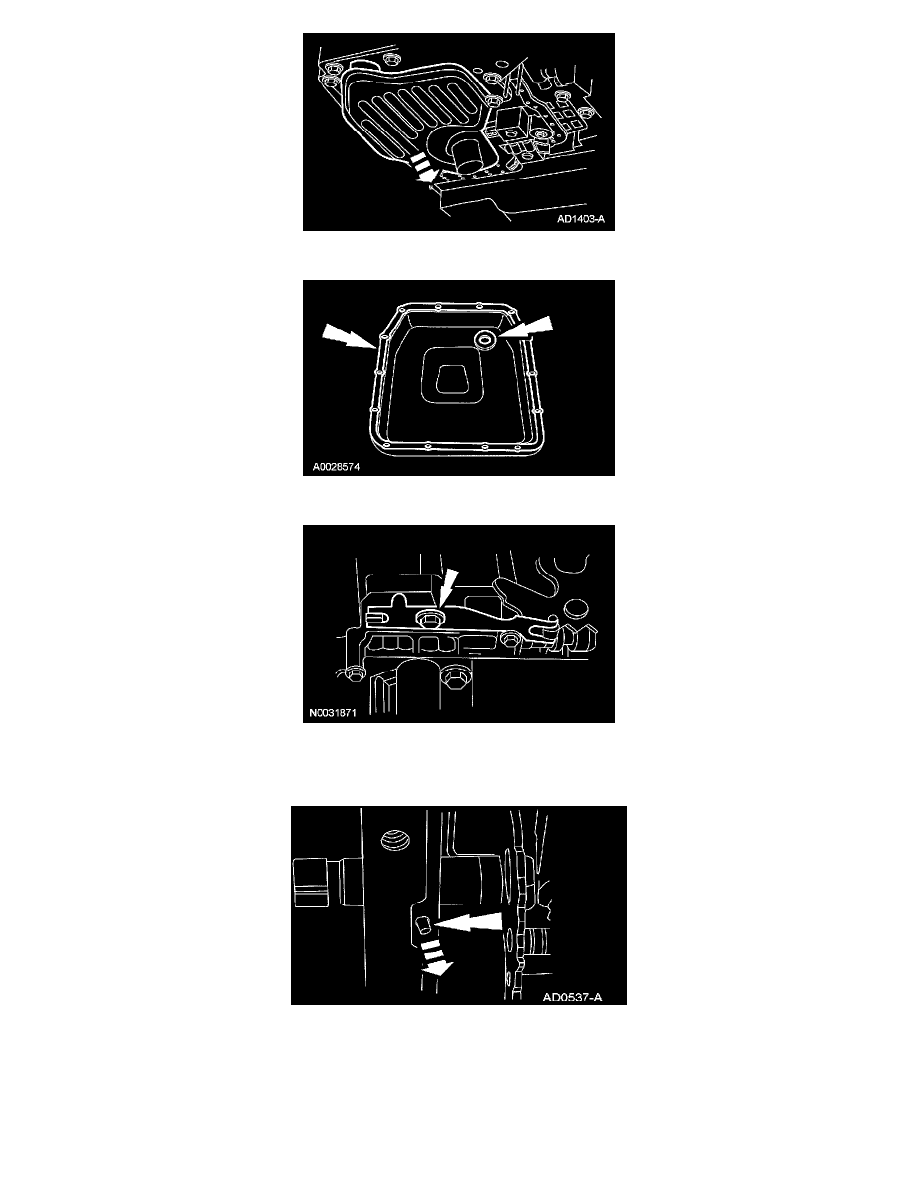 AD1403-A

A0028574

N0031871

AD0537-A