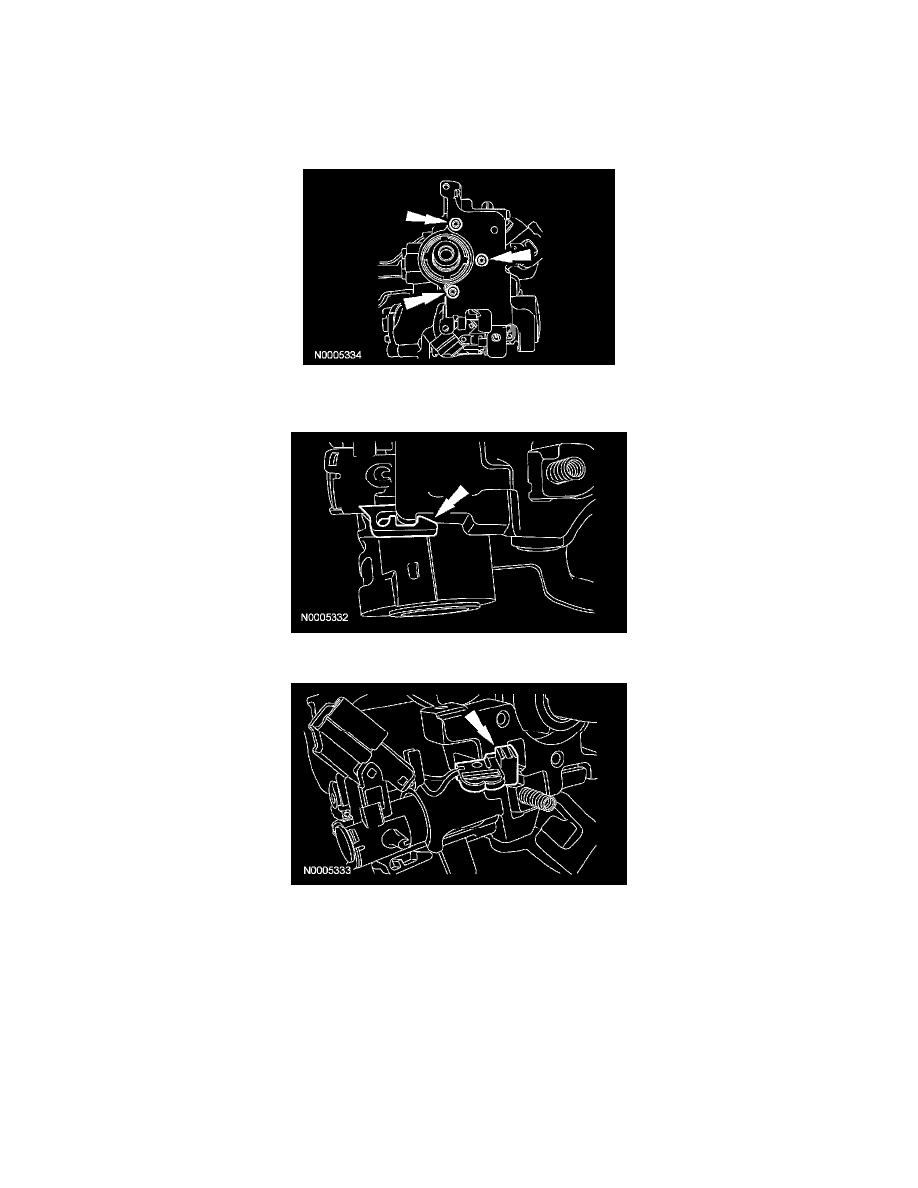 N0005334

N0005332

N0005333