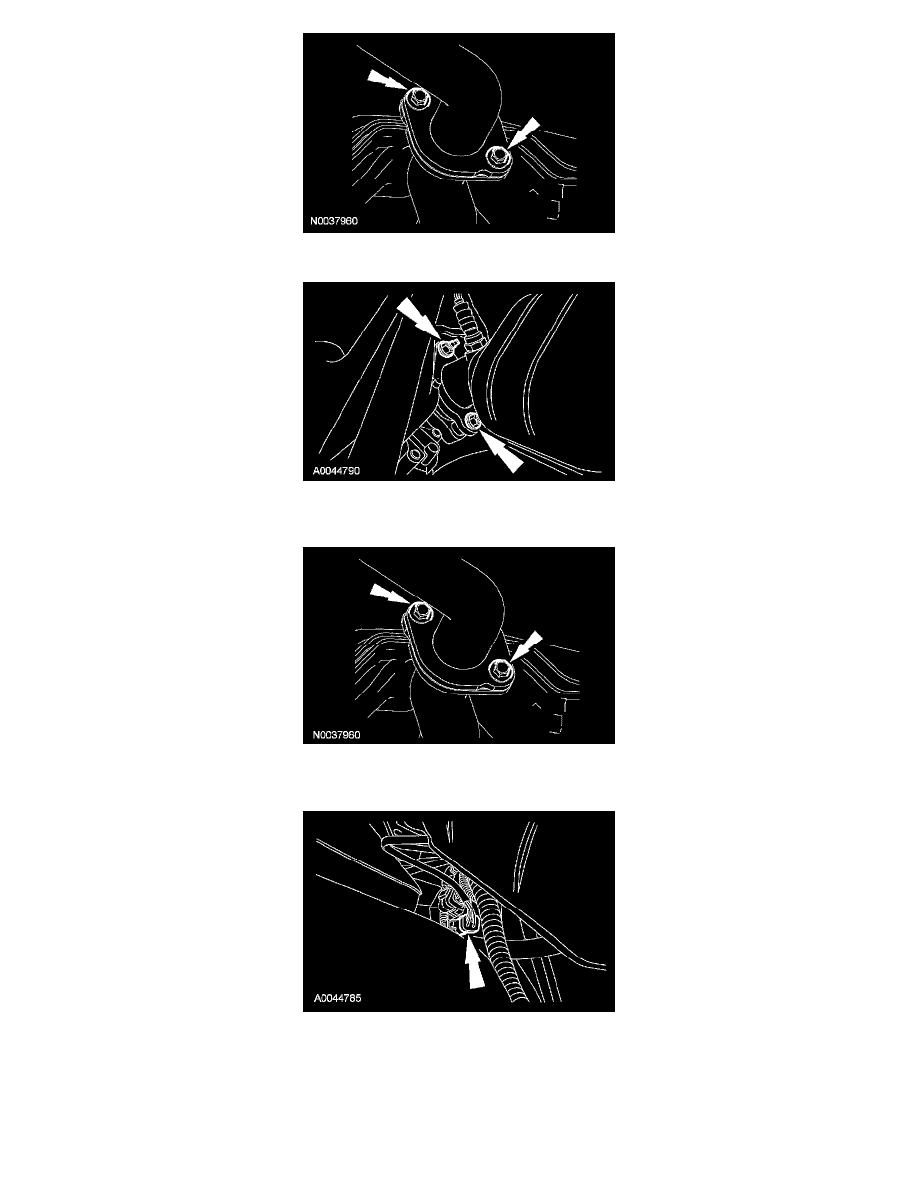 N0037960

A0044790

N0037960

A0044785