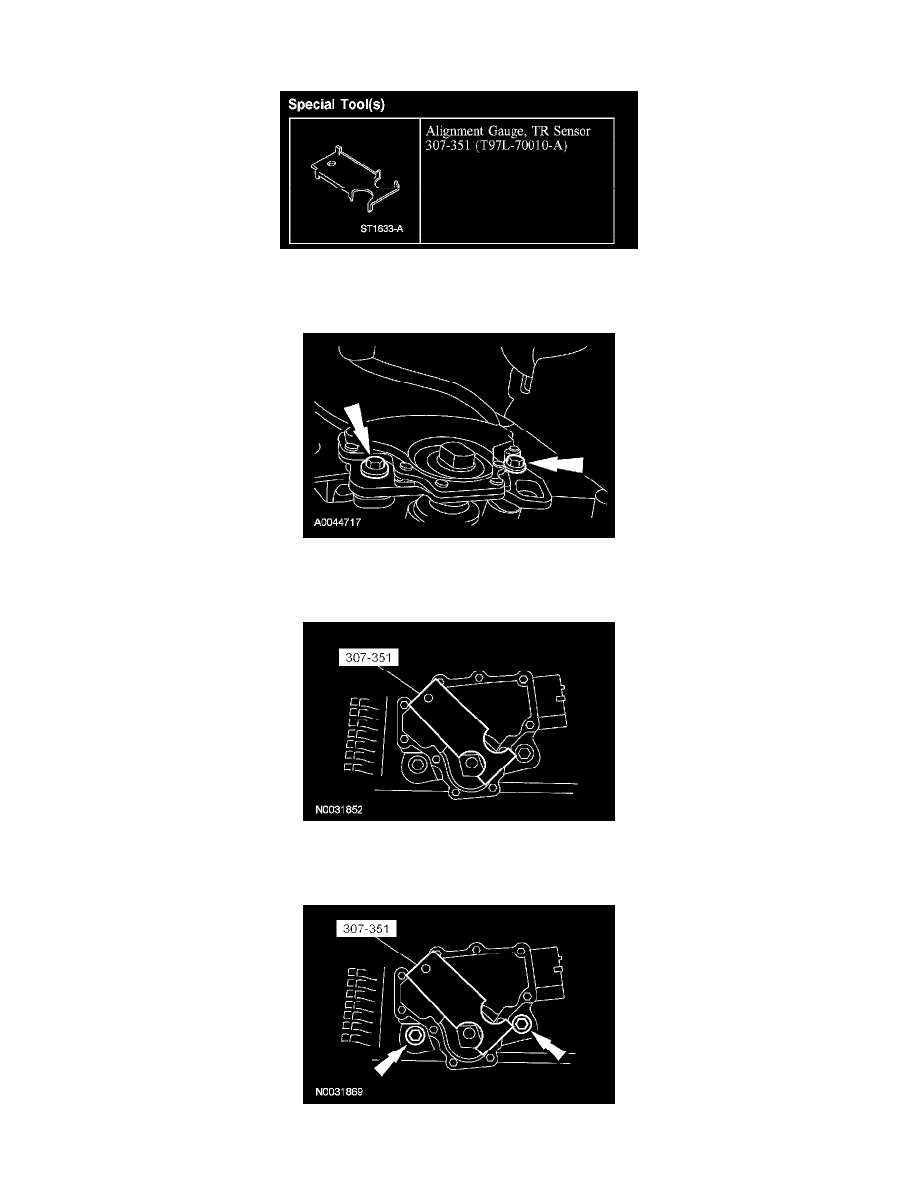 Special Tool(s)

ST1633-A

Alignment Gauge, TR Sensor 307-351 (T97L-70010-A)

A0044717

307-351

N0031852

307-351

N0031869