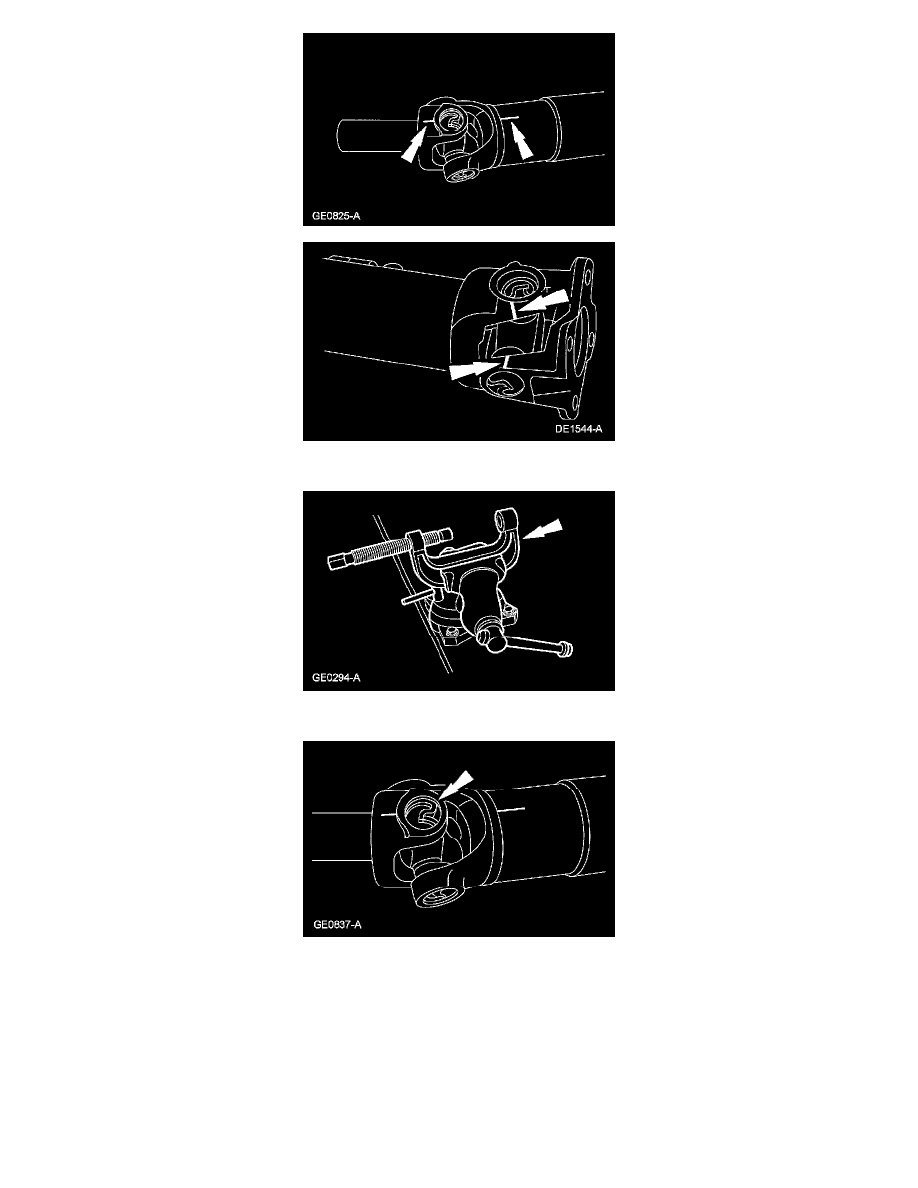 GE0825-A

DE1544-A

GE0294-A

GE0837-A