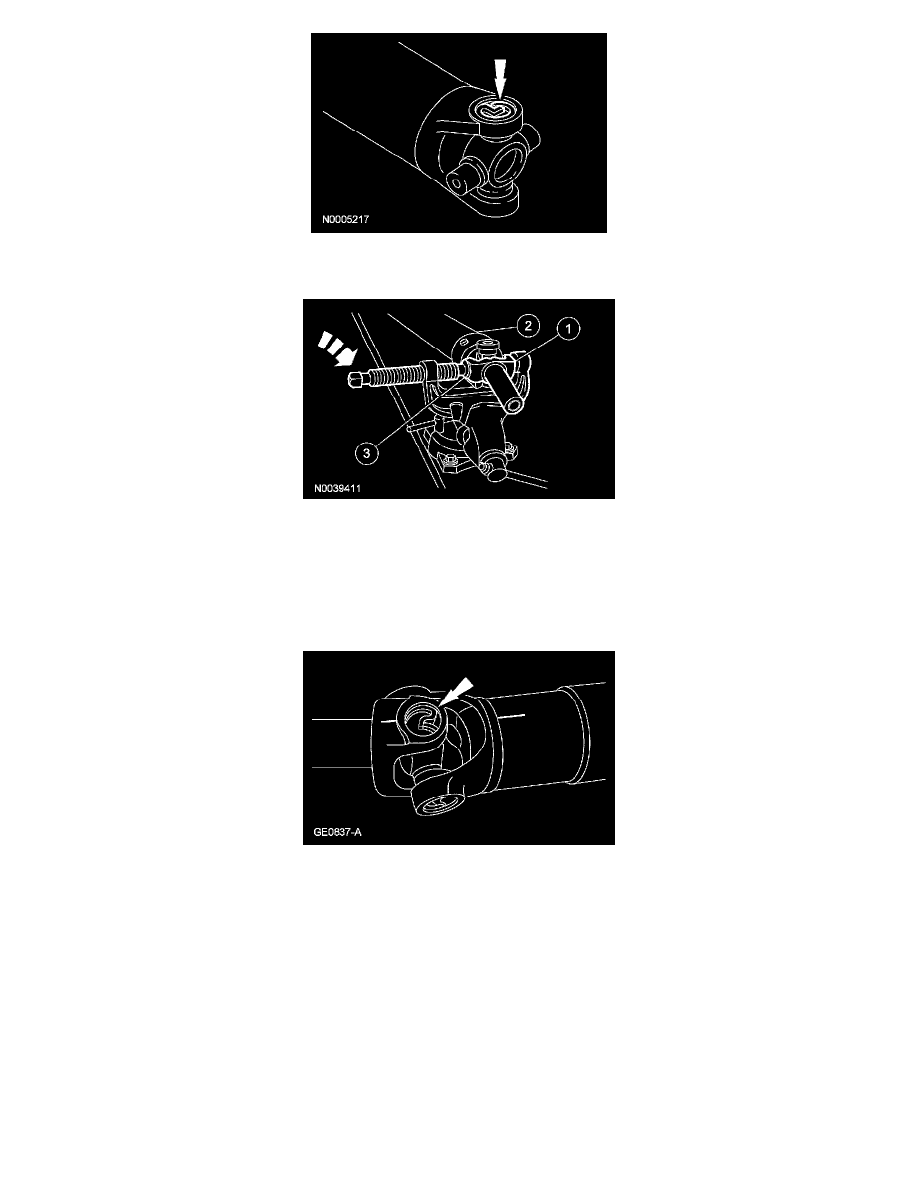 N0005217

2
1
3
N0039411

GE0837-A