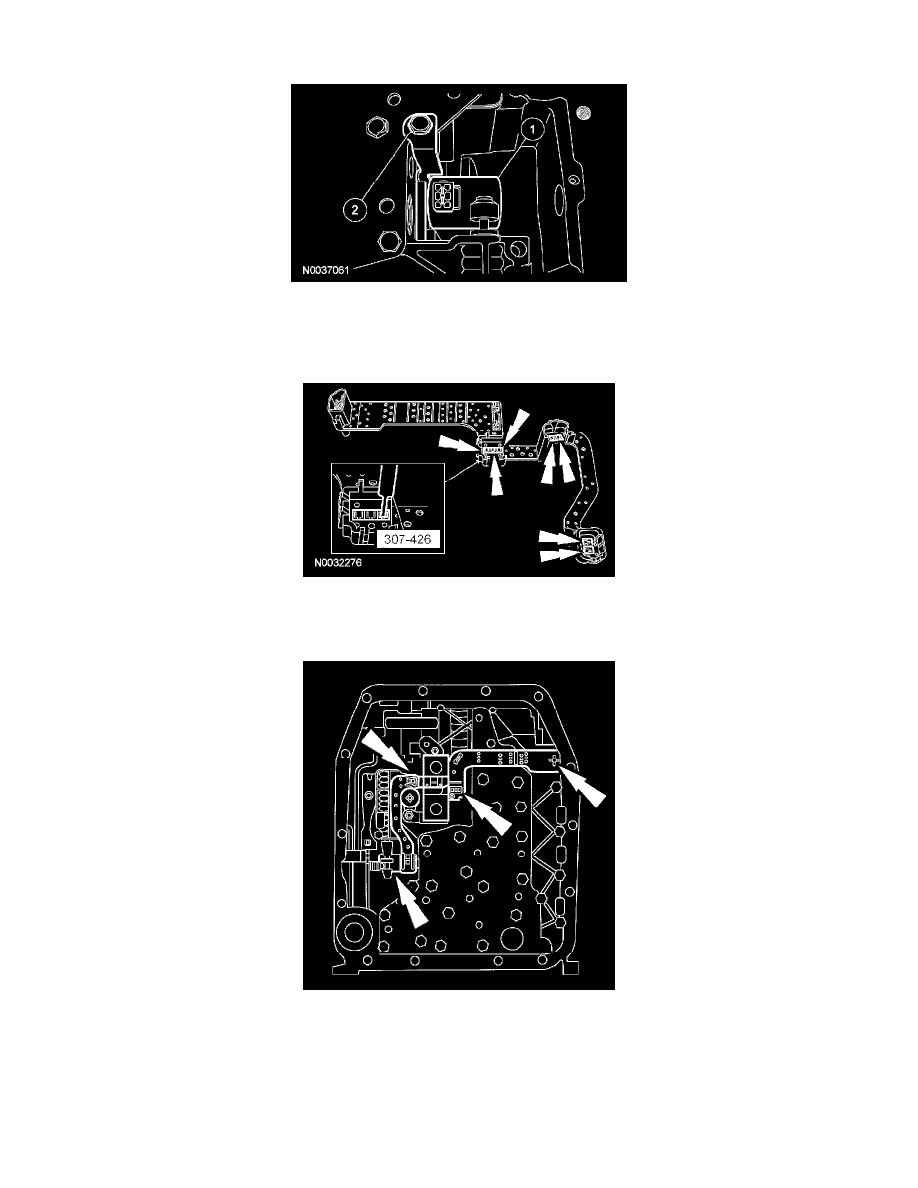 1
2
N0037061

307-426
N0032276