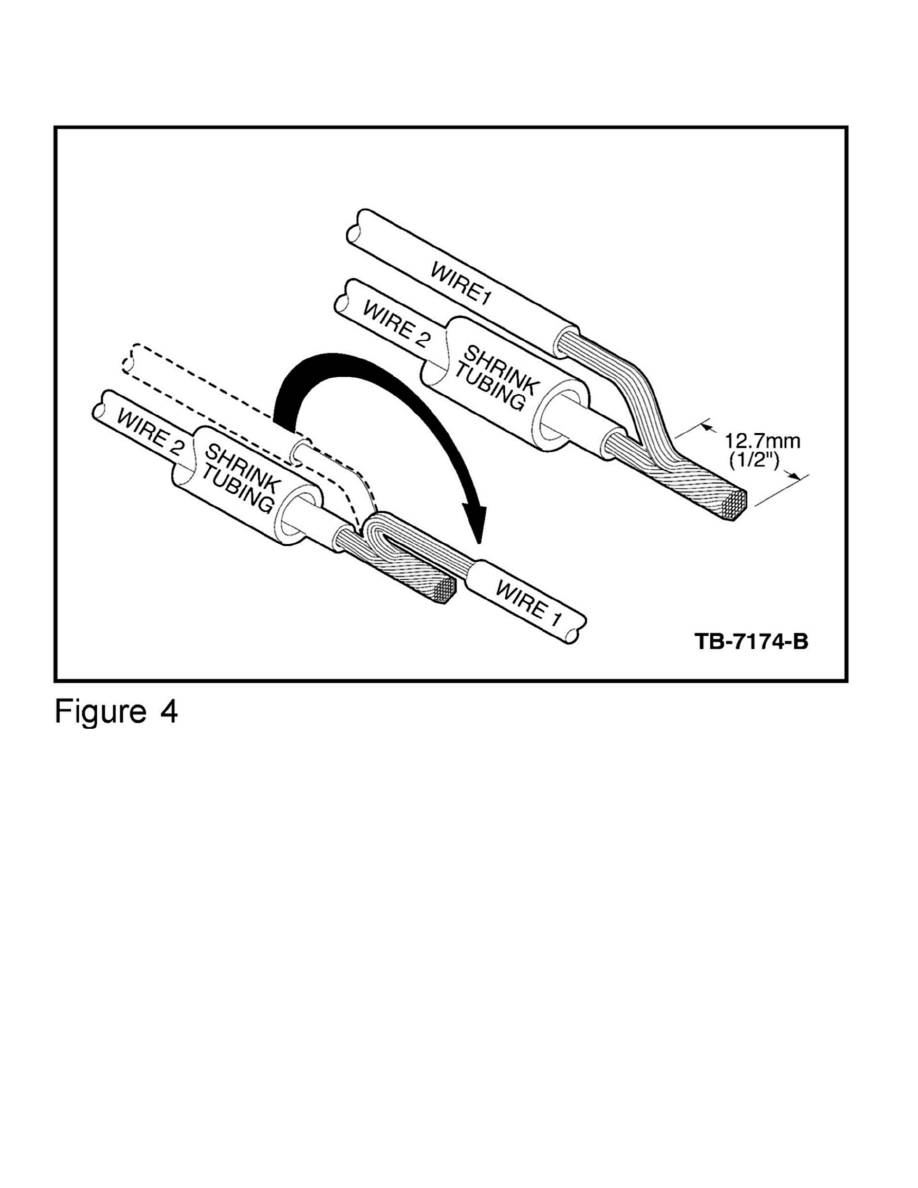 WIRE1
WIRE 2
SHRINK TUBING
12.7mm (1/2")
WIRE 2
SHRINK TUBING
WIRE 1
TB-7174-B

Figure 4