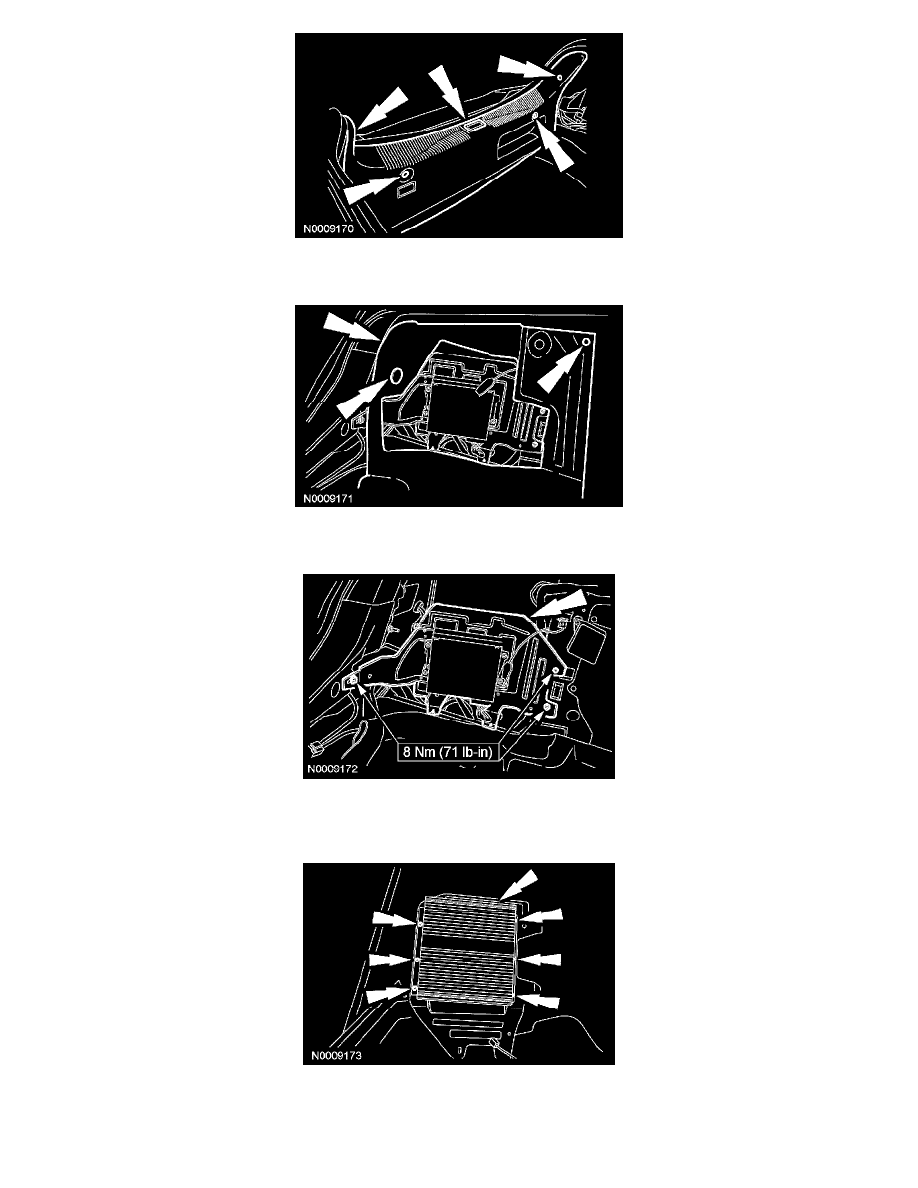 N0009170

N0009171

8 Nm (71 lb-in)

N0009172

N0009173