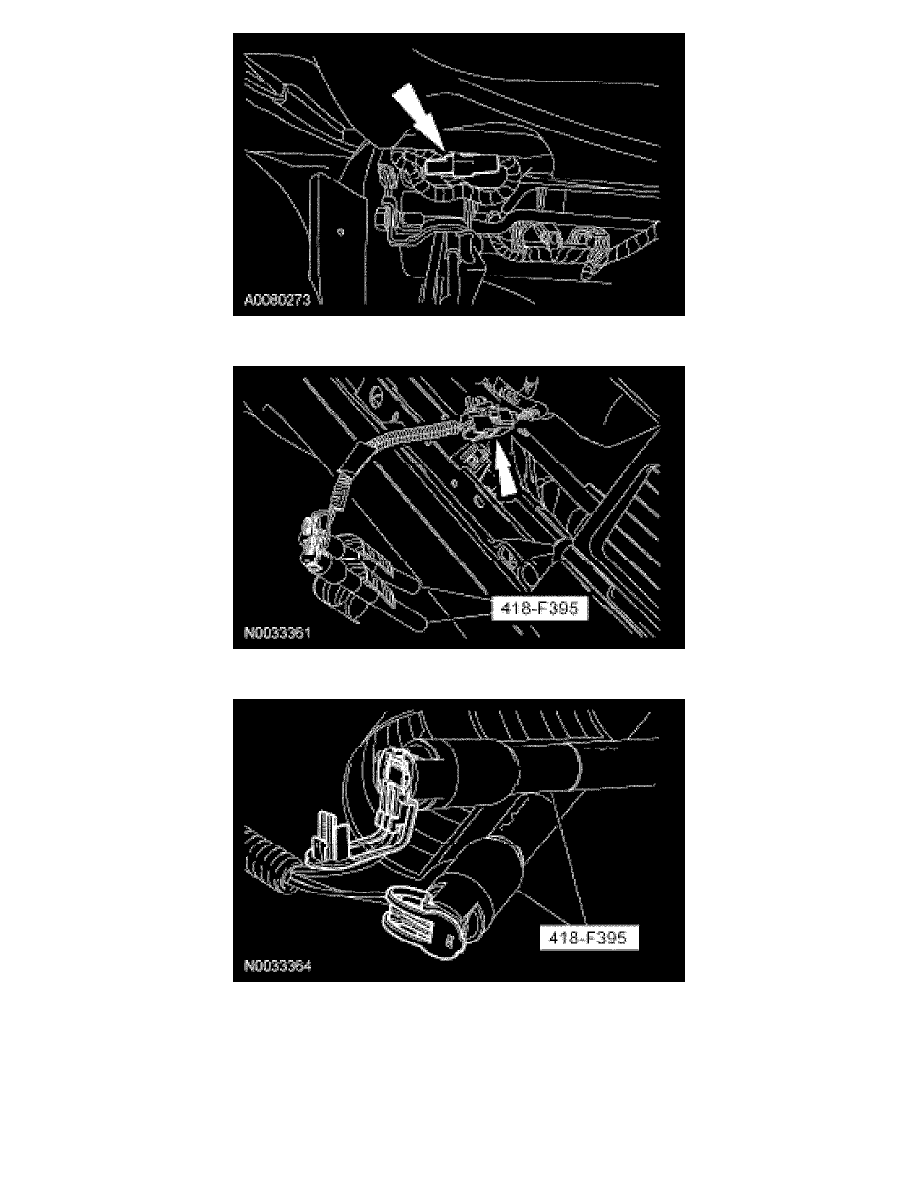 A0080273

418-F395

N0033361

418-F395

N0033364