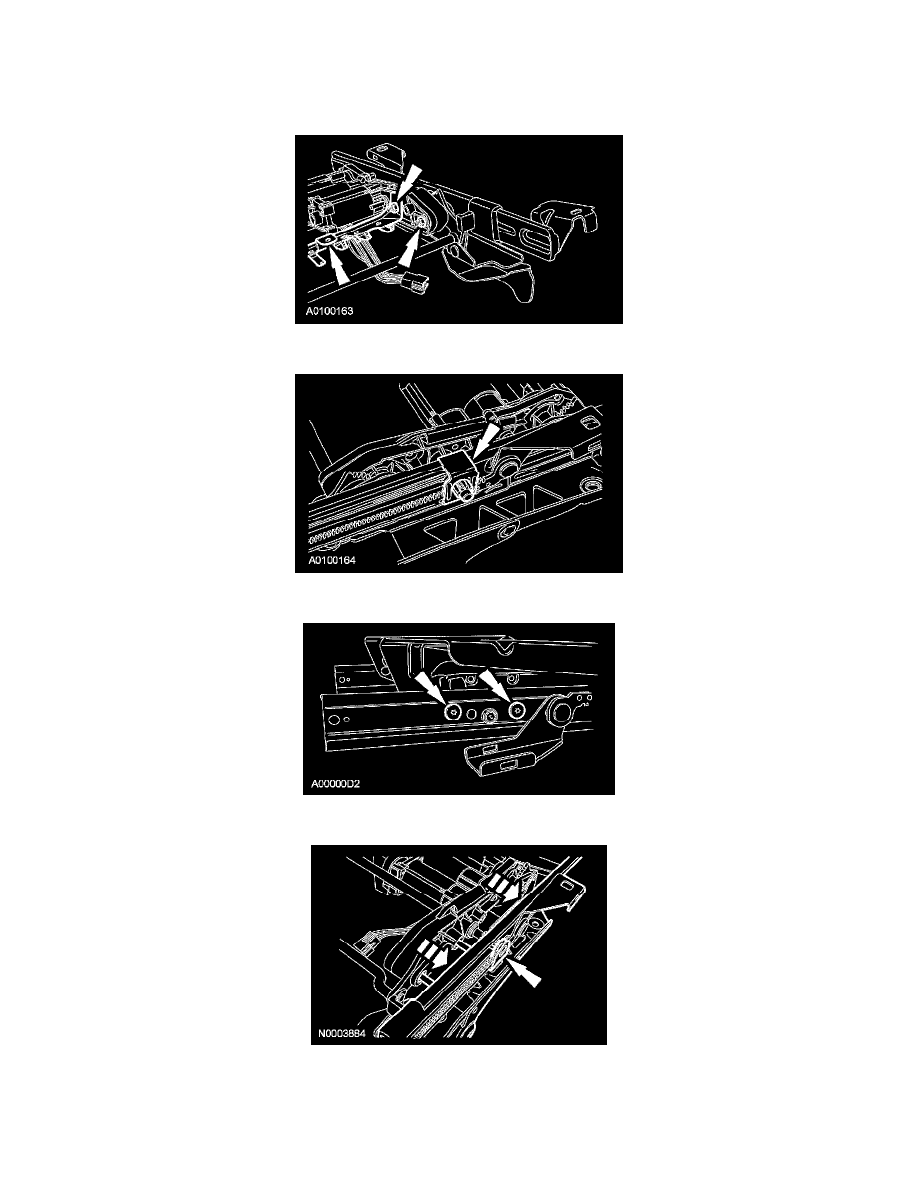 A0100163

A0100164

A00000D2

N0003884