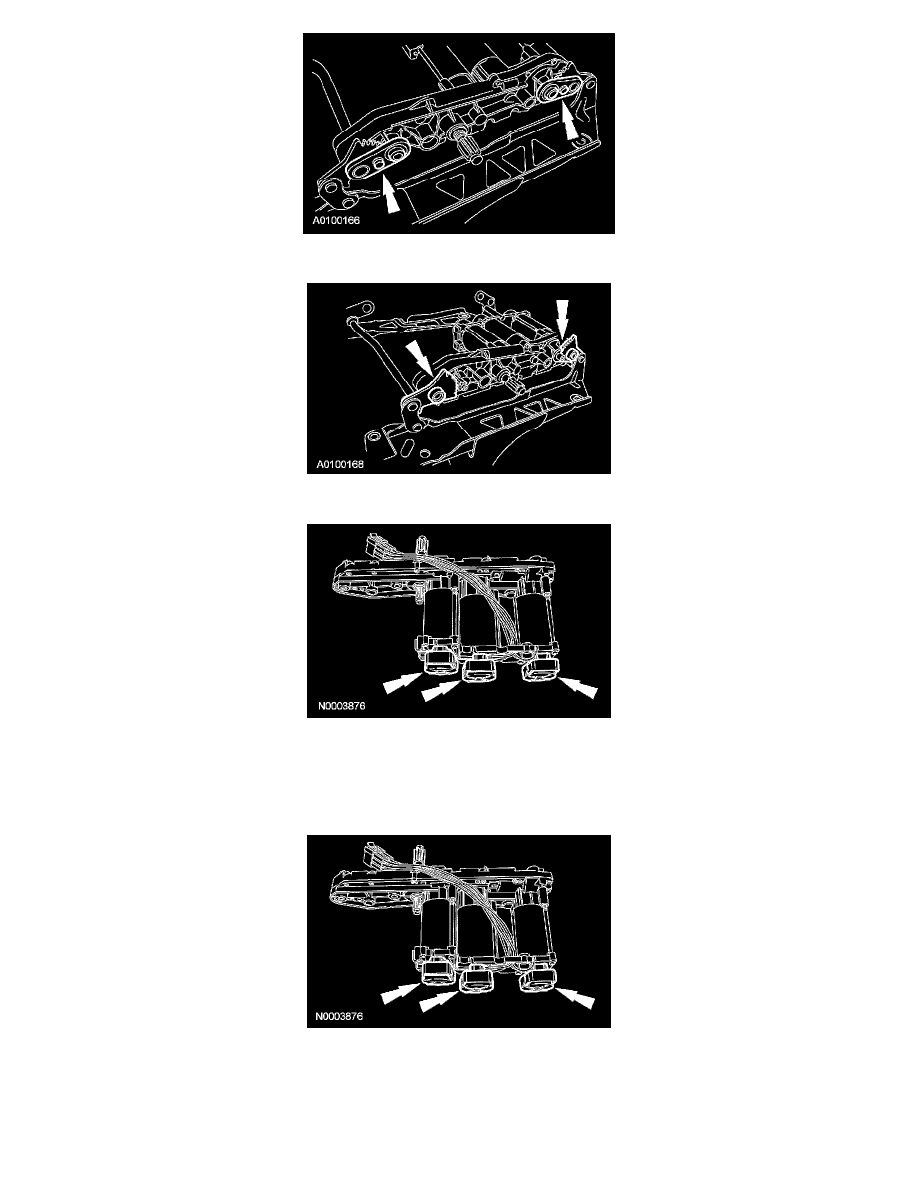 A0100166

A0100168

N0003876

N0003876