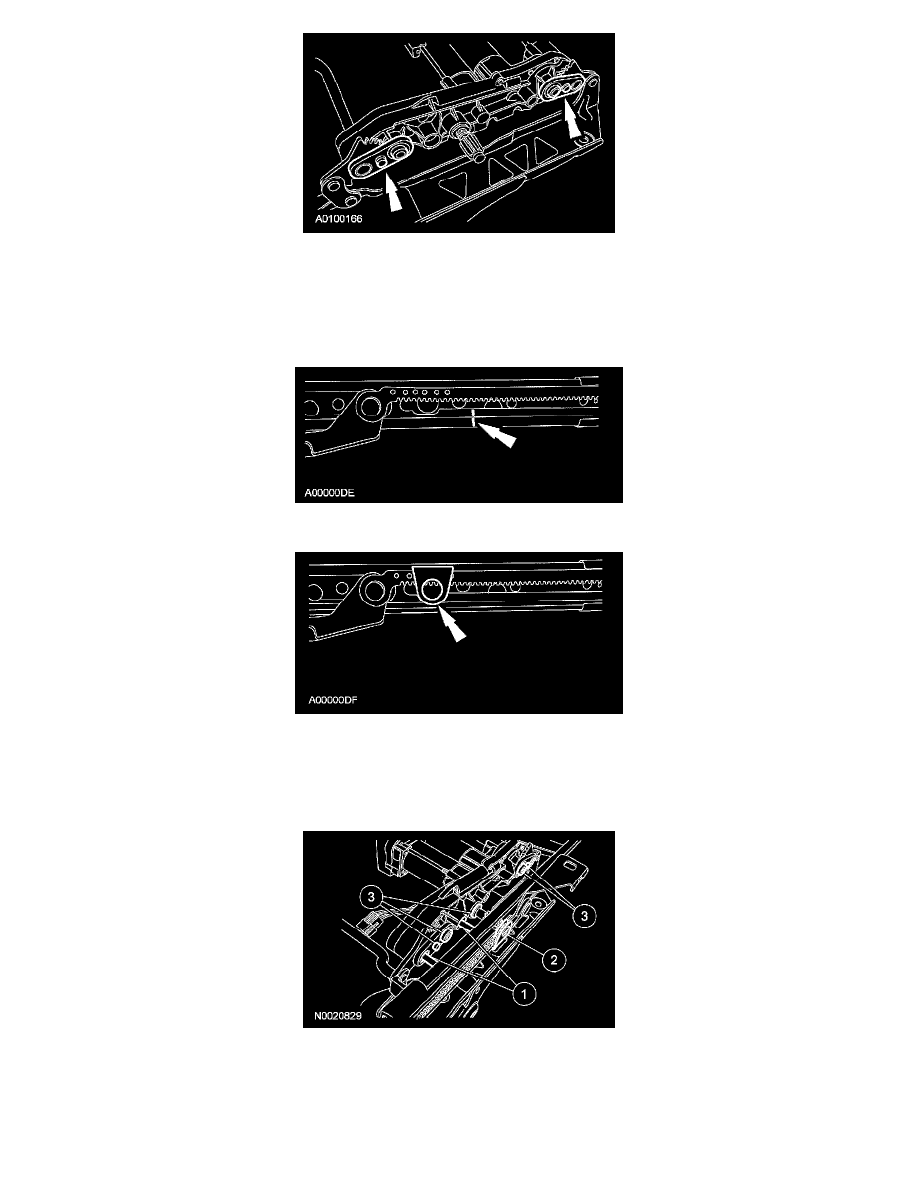 A0100166

A00000DE

A00000DF

3
3
2
1
N0020829