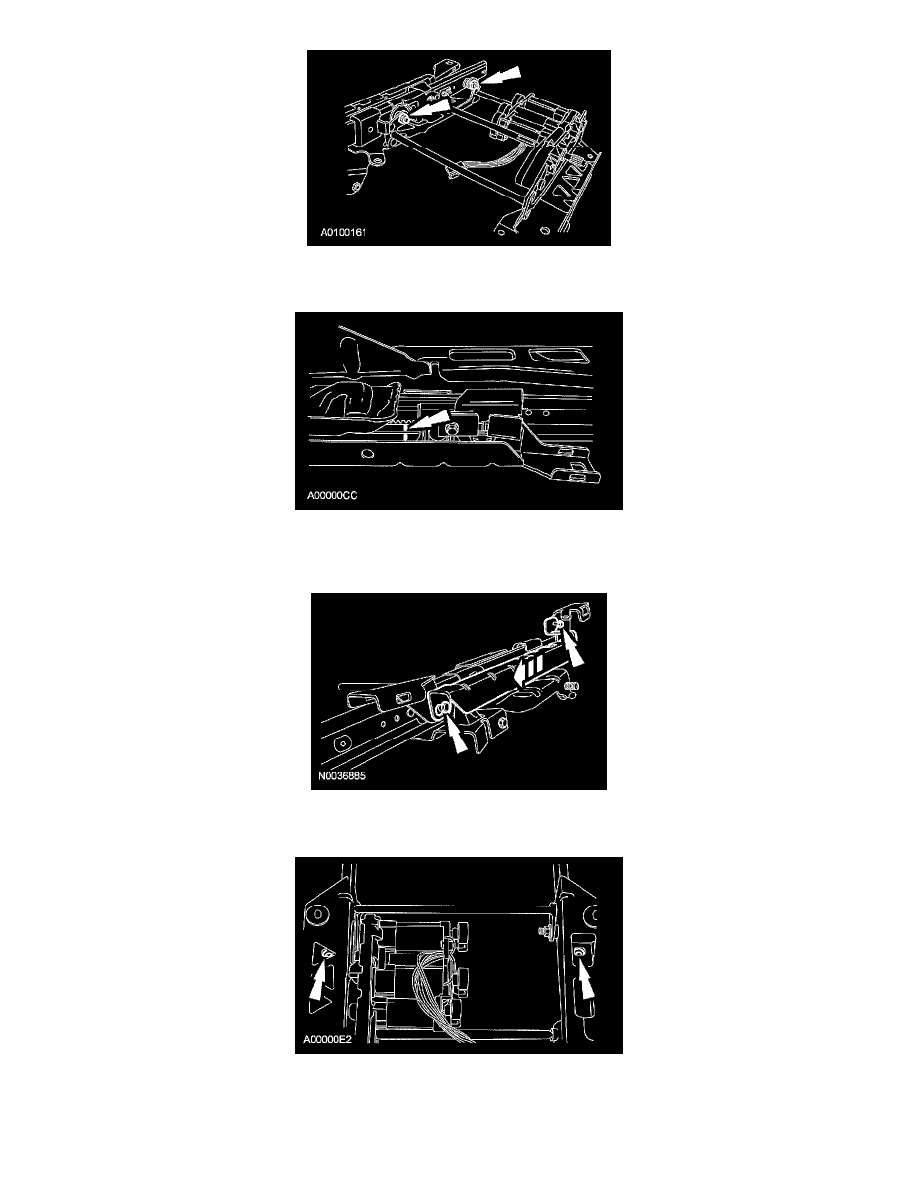 A0100161

A00000CC

N0036885

A00000E2