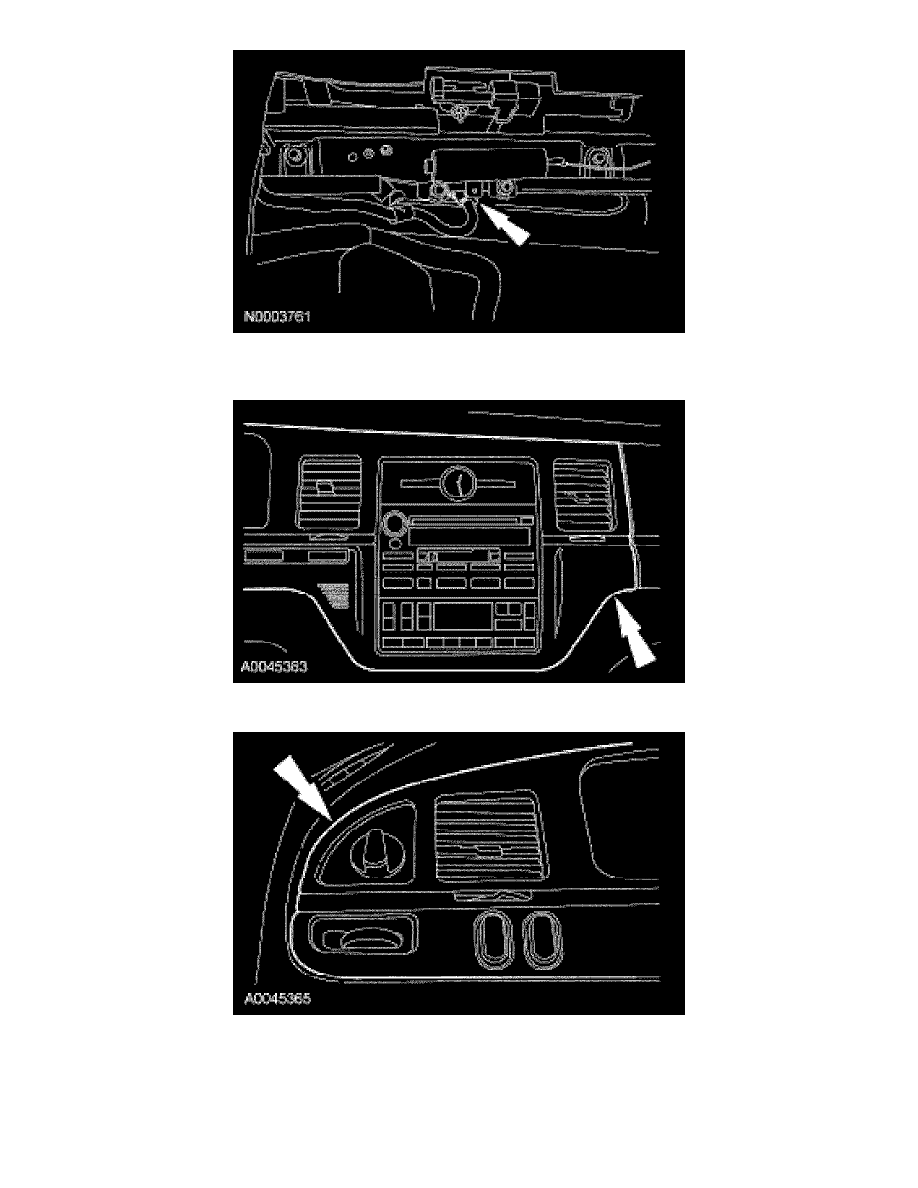 N0003761

A0045363

A0045365