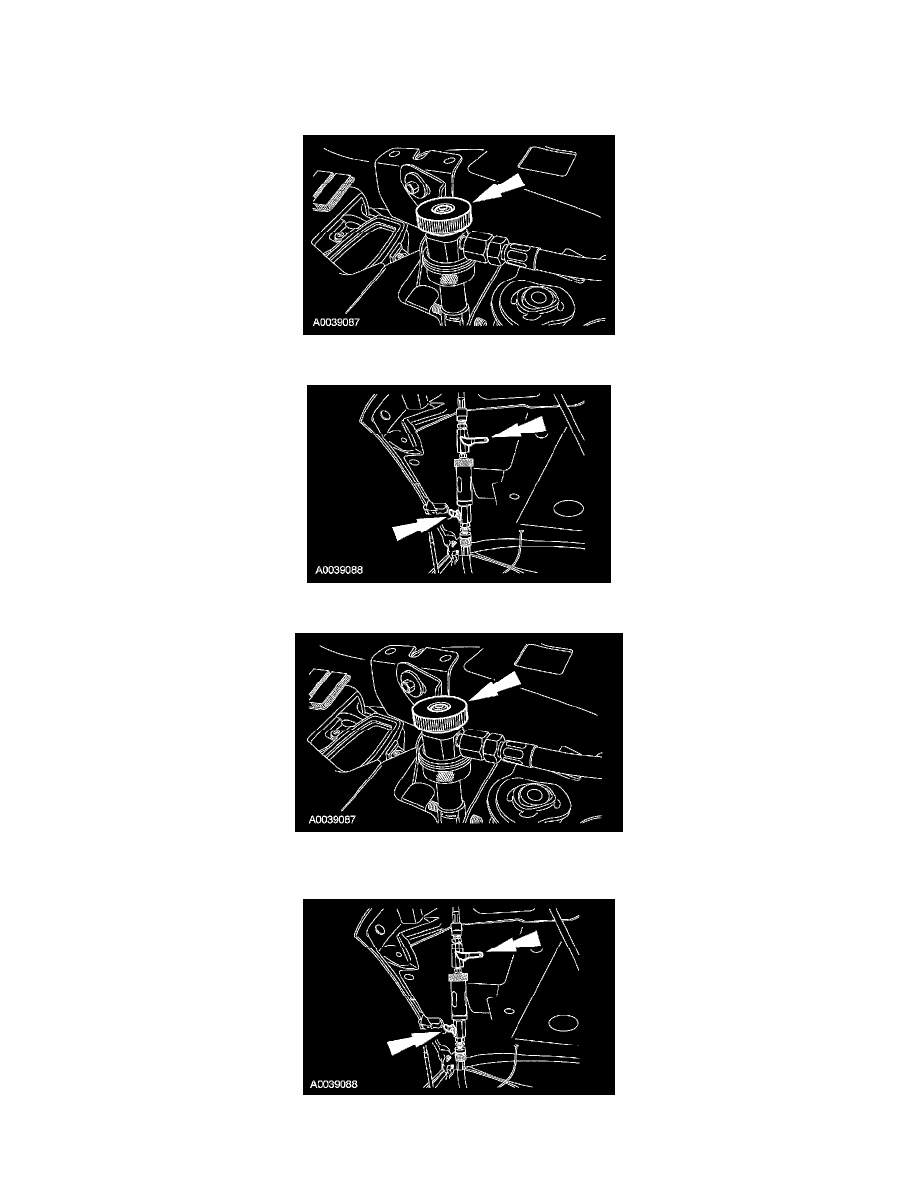 A0039087

A0039088

A0039087

A0039088