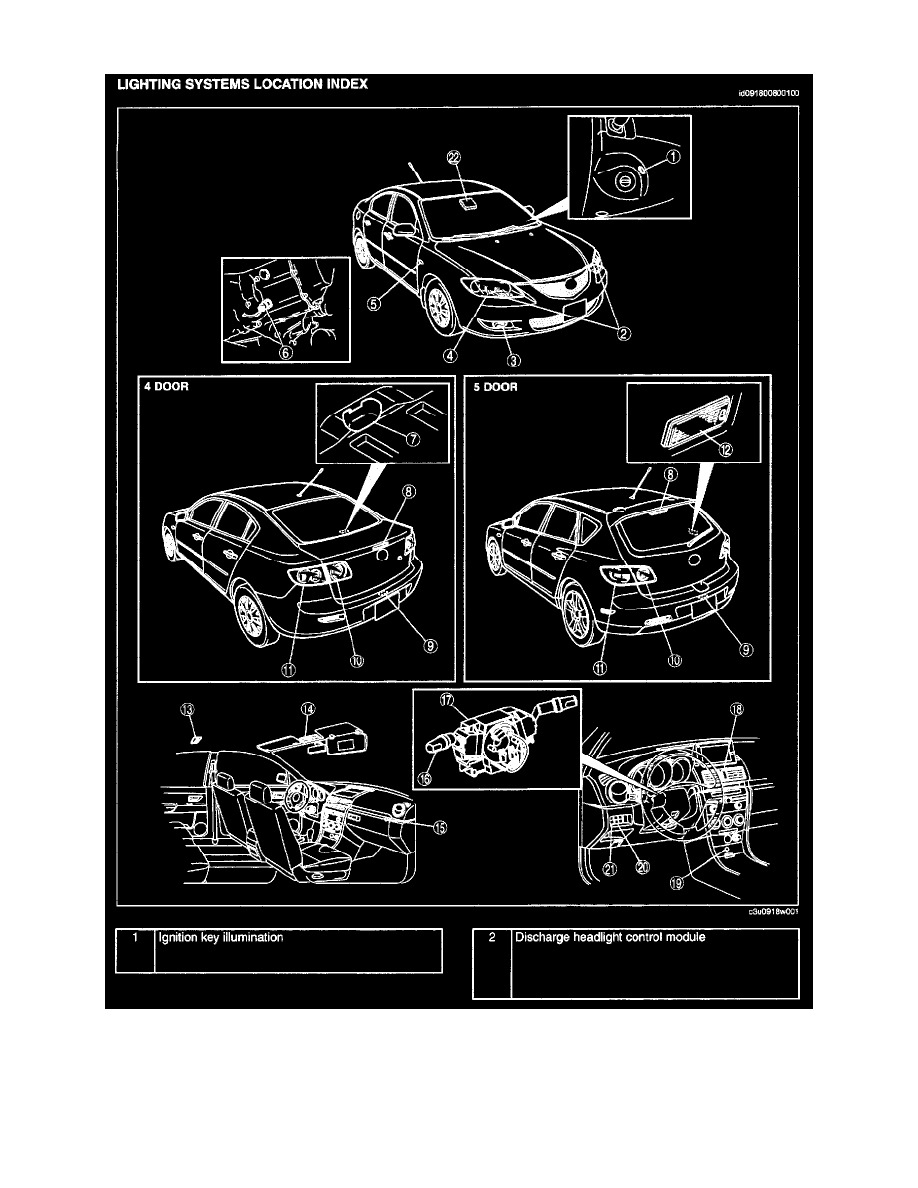 LIGHTING SYSTEMS LOCATION INDEX

id091800800100

22
1
5
6
4
3
2

4 DOOR
7
8
11
10
9

5 DOOR
12
8
11
10
9

13
14
15
17
16
18
21
20
19

c3u0918w001

| 1 | Ignition key illumination |
|---|---|

| 2 | Discharge headlight control module |
|---|---|