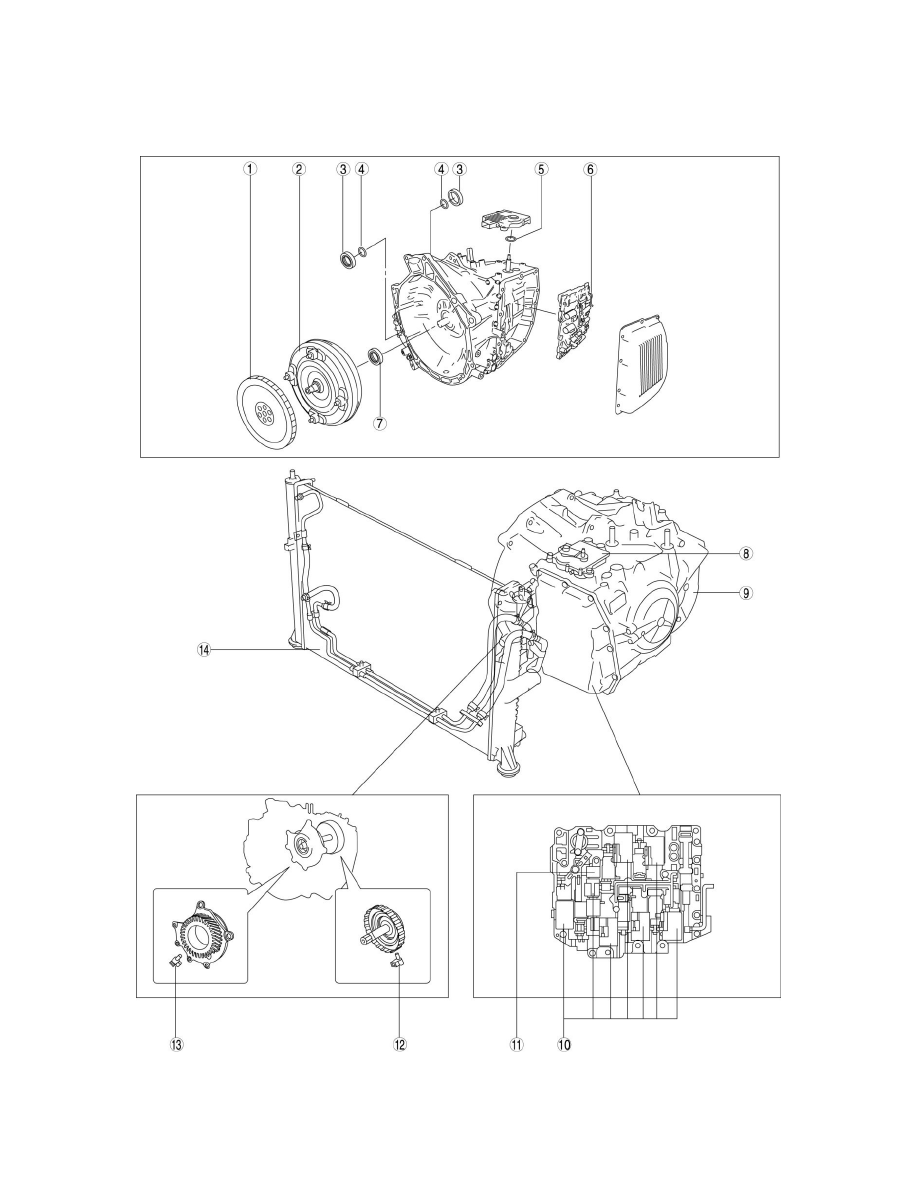 ①
②
③
④
④
③
⑤
⑥
⑦
⑧
⑨
⑭
⑬
⑫
⑪
⑩