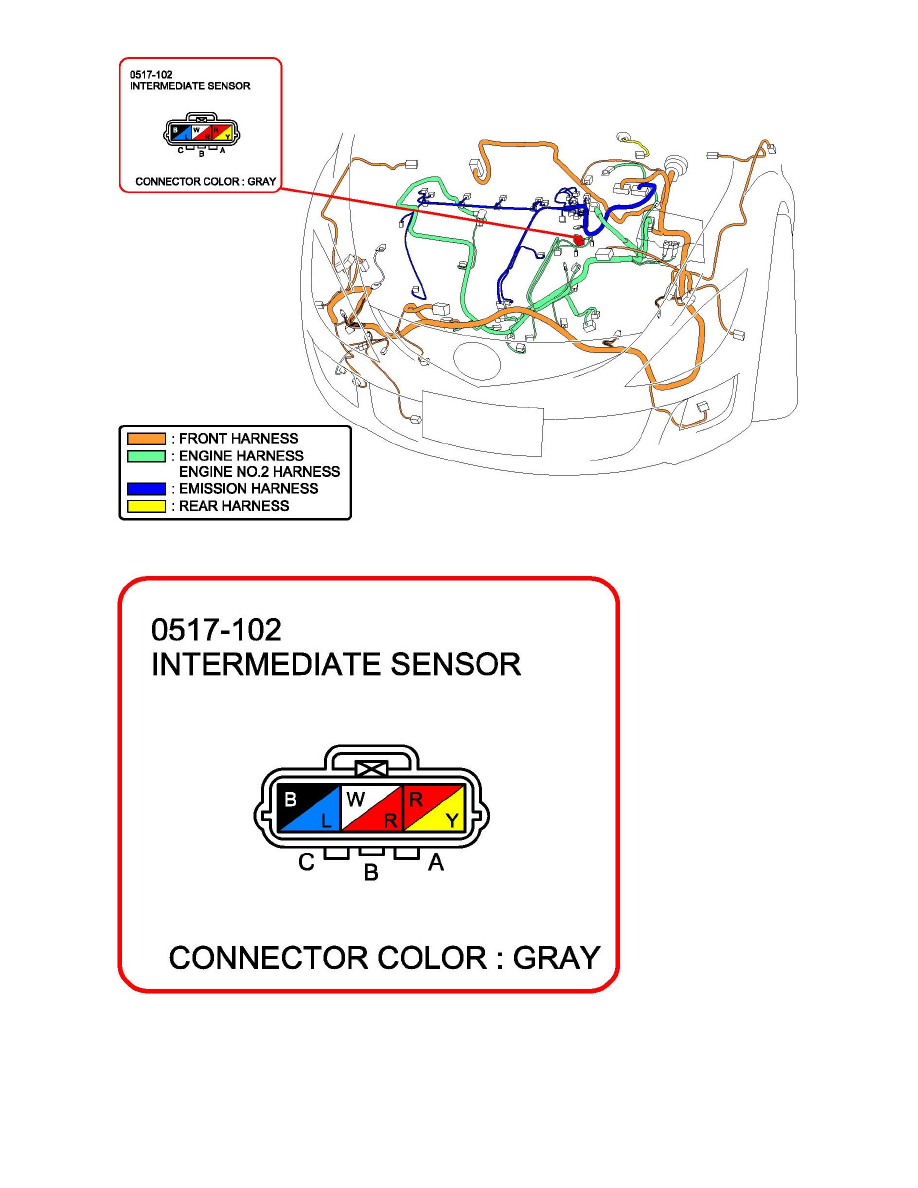 0517-102
INTERMEDIATE SENSOR

B L W R R Y
C B A

CONNECTOR COLOR : GRAY

: FRONT HARNESS
: ENGINE HARNESS
ENGINE NO.2 HARNESS
: EMISSION HARNESS
: REAR HARNESS

0517-102
INTERMEDIATE SENSOR

B L W R R Y
C B A

CONNECTOR COLOR : GRAY