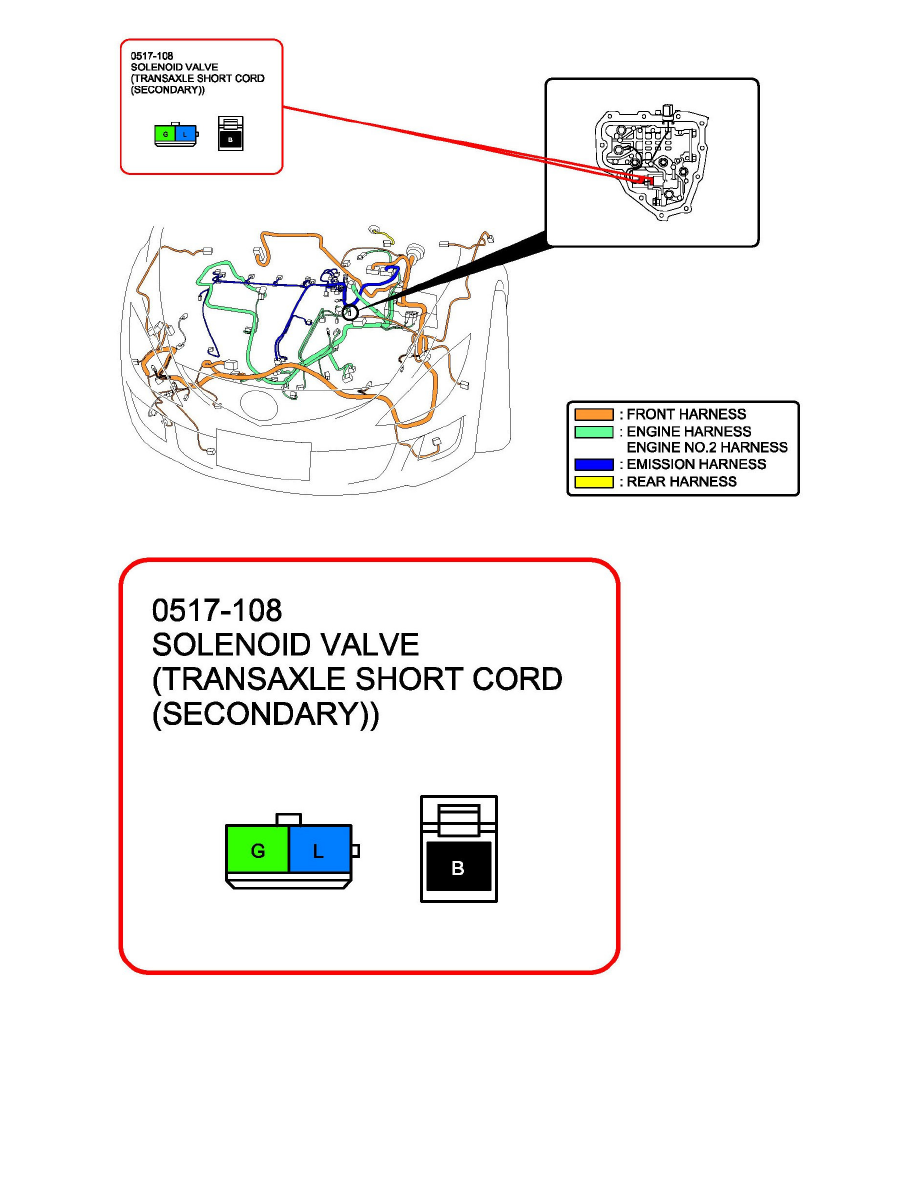 0517-108
SOLENOID VALVE
(TRANSAXLE SHORT CORD
(SECONDARY))

G L

B

: FRONT HARNESS
: ENGINE HARNESS
ENGINE NO.2 HARNESS
: EMISSION HARNESS
: REAR HARNESS

0517-108
SOLENOID VALVE
(TRANSAXLE SHORT CORD
(SECONDARY))

G L

B