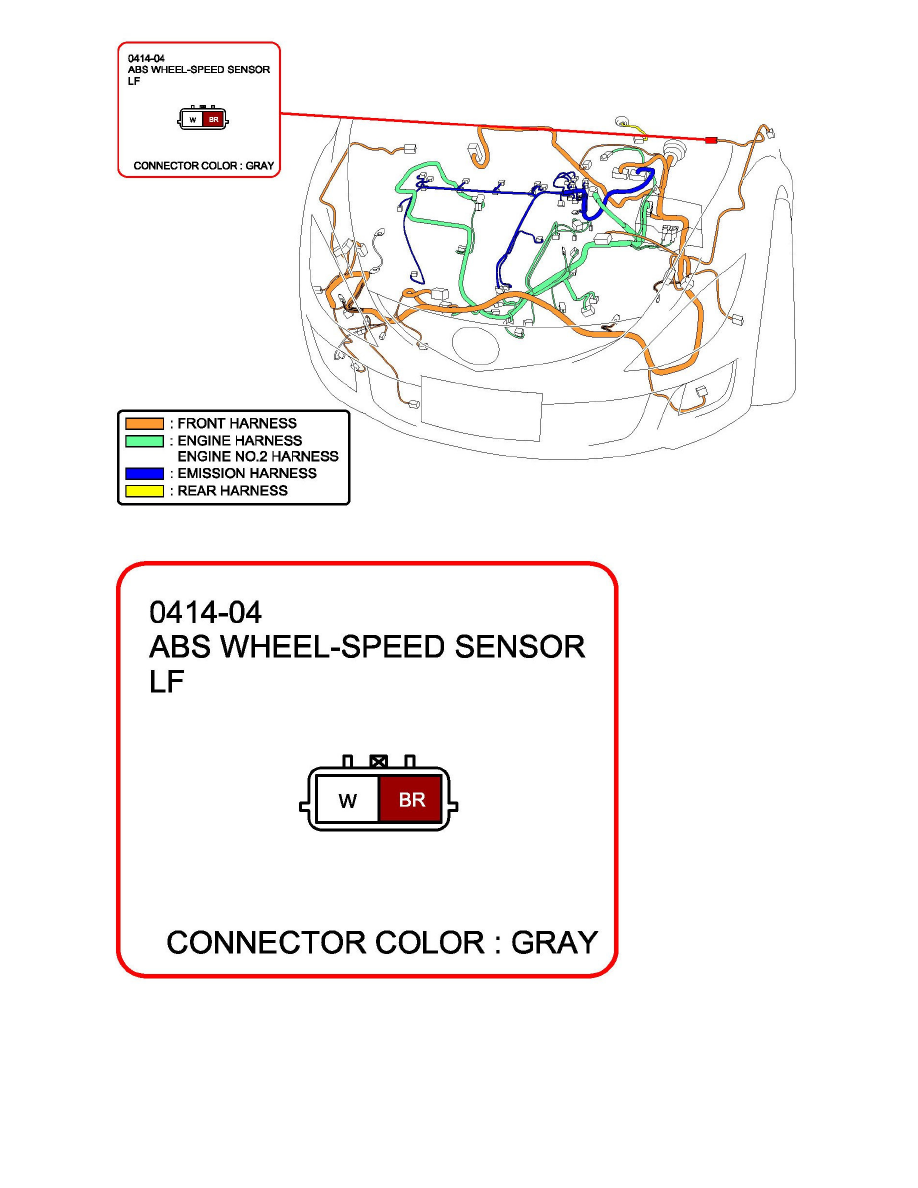 0414-04
ABS WHEEL-SPEED SENSOR LF

W BR

CONNECTOR COLOR : GRAY

: FRONT HARNESS
: ENGINE HARNESS
ENGINE NO.2 HARNESS
: EMISSION HARNESS
: REAR HARNESS

0414-04
ABS WHEEL-SPEED SENSOR LF

W BR

CONNECTOR COLOR : GRAY