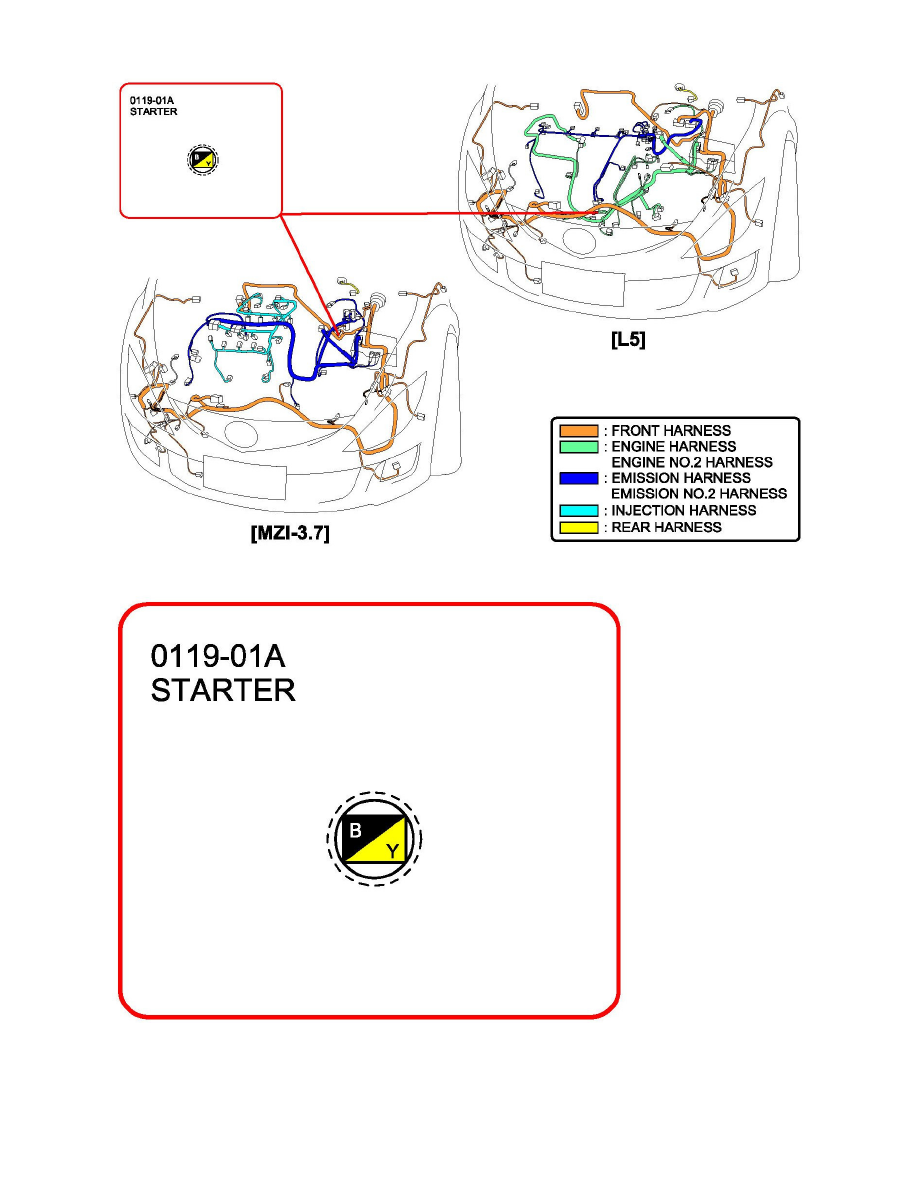 0119-01A
STARTER

B Y

[L5]

[MZI-3.7]

: FRONT HARNESS
: ENGINE HARNESS
ENGINE NO.2 HARNESS
: EMISSION HARNESS
EMISSION NO.2 HARNESS
: INJECTION HARNESS
: REAR HARNESS

0119-01A
STARTER

B
Y