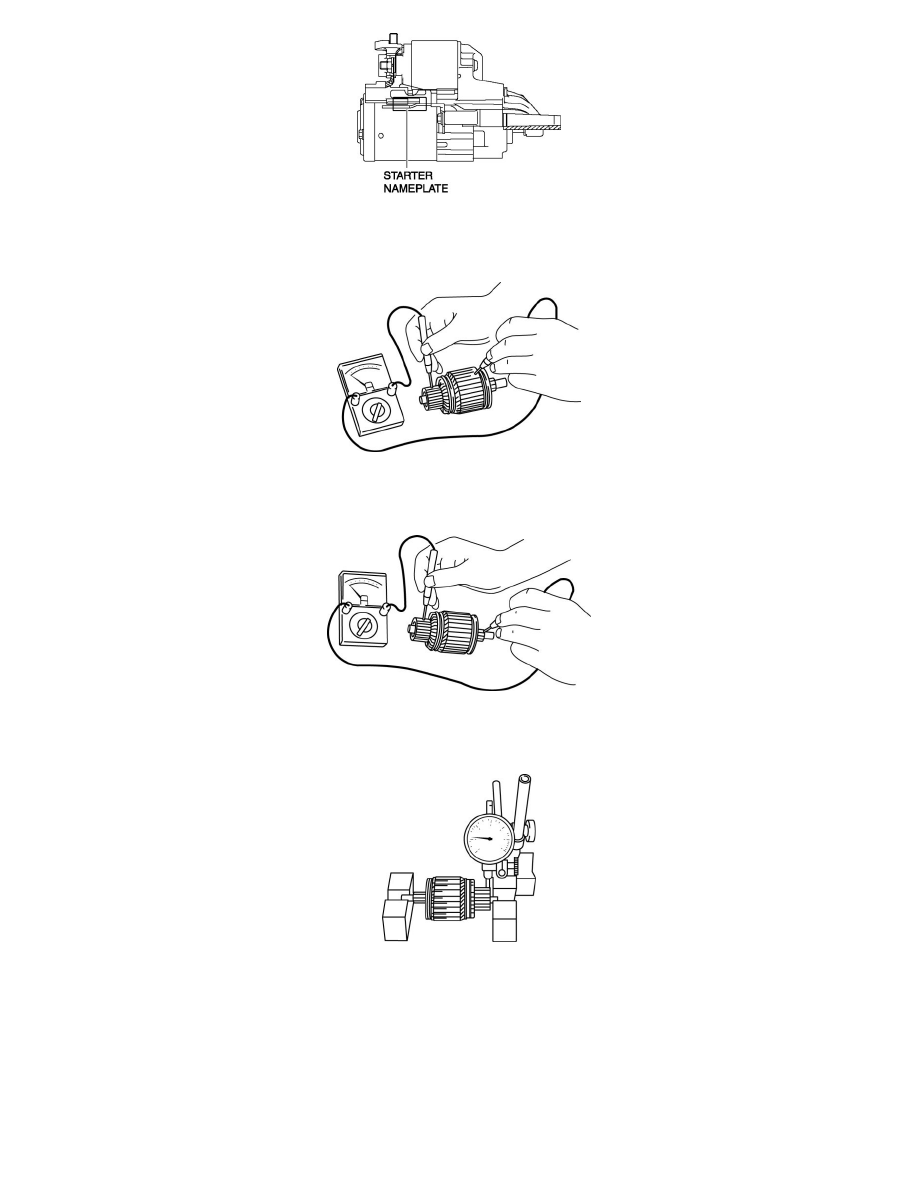 STARTER NAMEPLATE