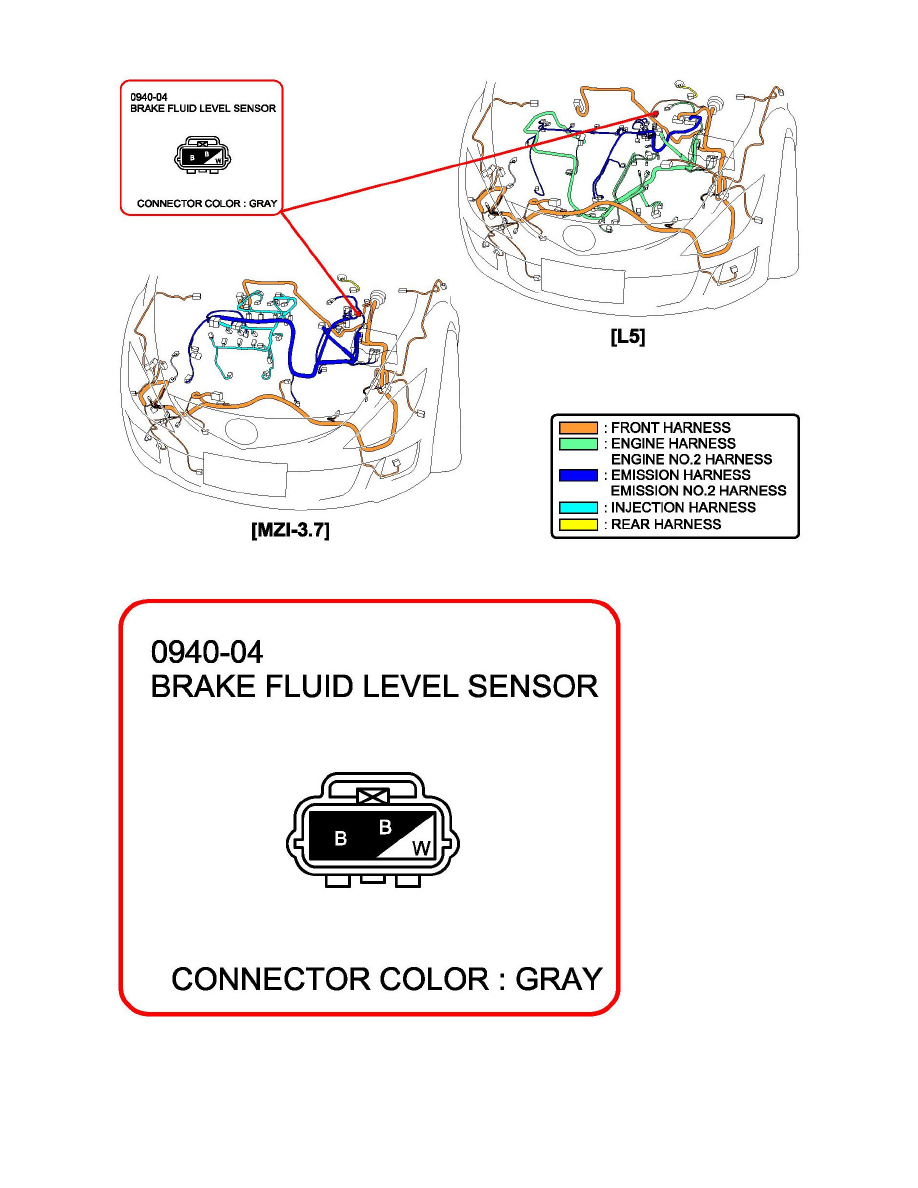 0940-04
BRAKE FLUID LEVEL SENSOR

B B W

CONNECTOR COLOR : GRAY

[L5]

[MZI-3.7]

: FRONT HARNESS
: ENGINE HARNESS
ENGINE NO.2 HARNESS
: EMISSION HARNESS
EMISSION NO.2 HARNESS
: INJECTION HARNESS
: REAR HARNESS

0940-04
BRAKE FLUID LEVEL SENSOR

B B W

CONNECTOR COLOR : GRAY