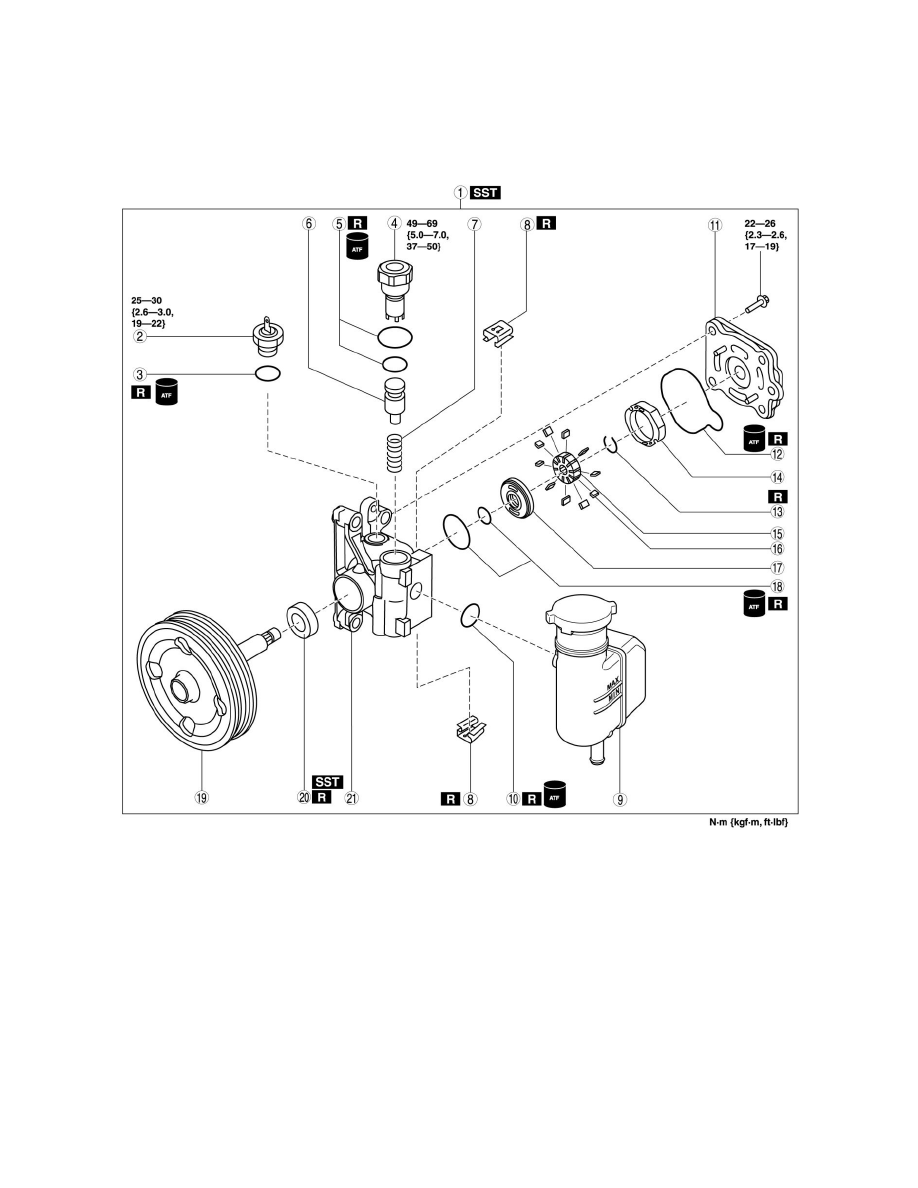 1 SST

6

5 R

ATF

4

49—69 {5.0—7.0, 37—50}

7

8 R

11

22—26 {2.3—2.6, 17—19}

25—30 {2.6—3.0, 19—22}

2

3

R ATF

ATF R

12

14

R

13

15

16

17

18

ATF R

MAX

MIN

19

SST

20 R

21

R 8

10 R ATF

9

N·m {kgf·m, ft·lbf}