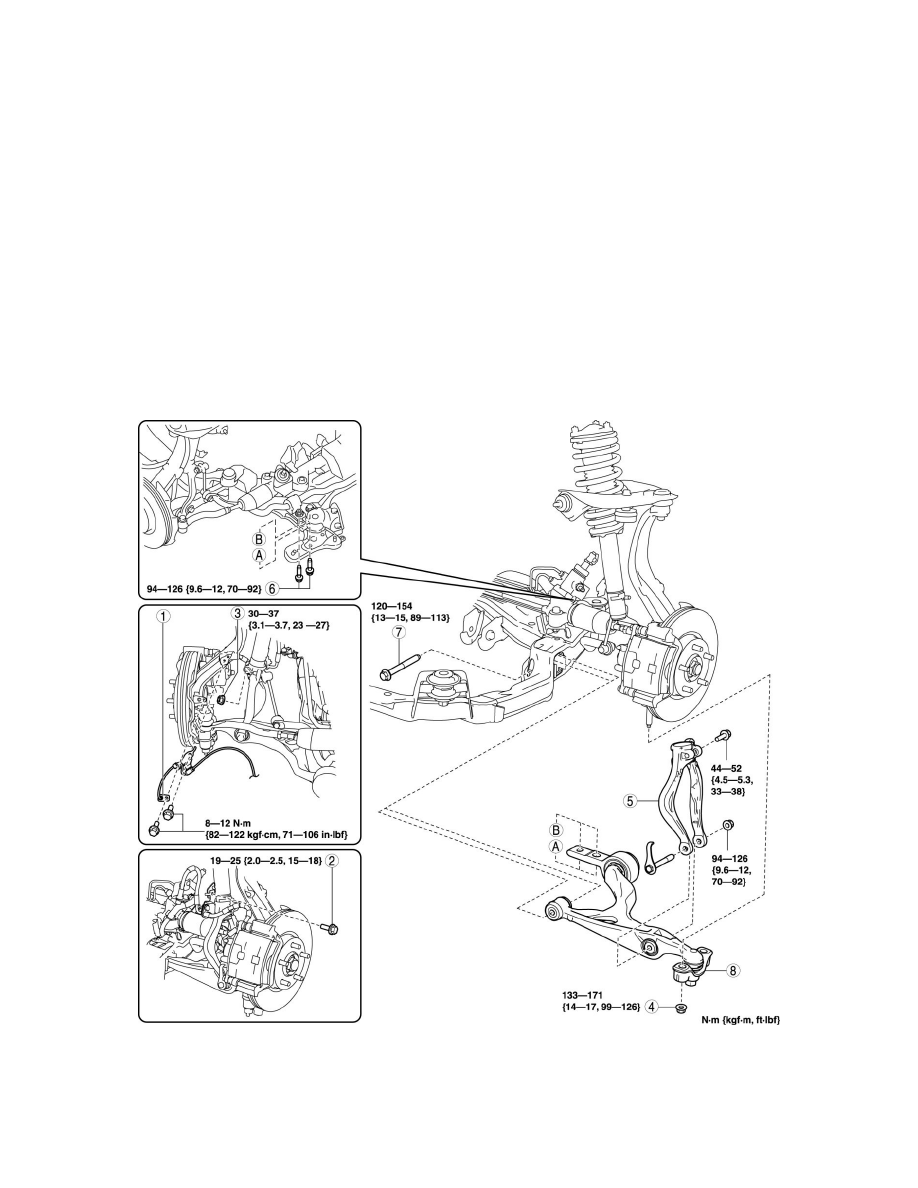 B
A
94—126 {9.6—12, 70—92}
6

1
3
30—37
{3.1—3.7, 23 —27}

8—12 N·m
{82—122 kgf·cm, 71—106 in·lbf}

19—25 {2.0—2.5, 15—18}
2

120—154
{13—15, 89—113}
7

44—52
{4.5—5.3,
33—38}

5

B
A

94—126
{9.6—12,
70—92}

8

133—171
{14—17, 99—126}
4

N·m {kgf·m, ft·lbf}