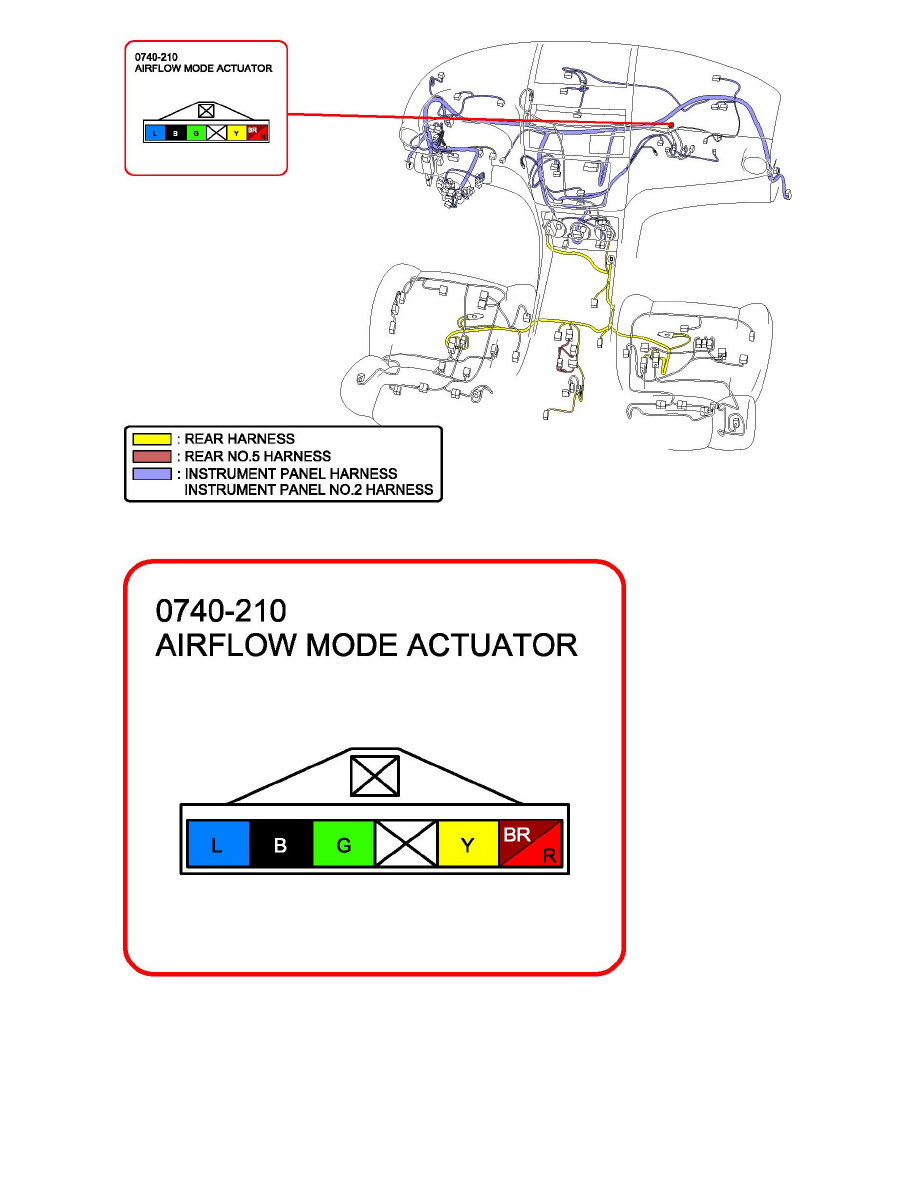 0740-210
AIRFLOW MODE ACTUATOR

L B G Y BR R

: REAR HARNESS
: REAR NO.5 HARNESS
: INSTRUMENT PANEL HARNESS
INSTRUMENT PANEL NO.2 HARNESS

0740-210
AIRFLOW MODE ACTUATOR

L B G Y BR R