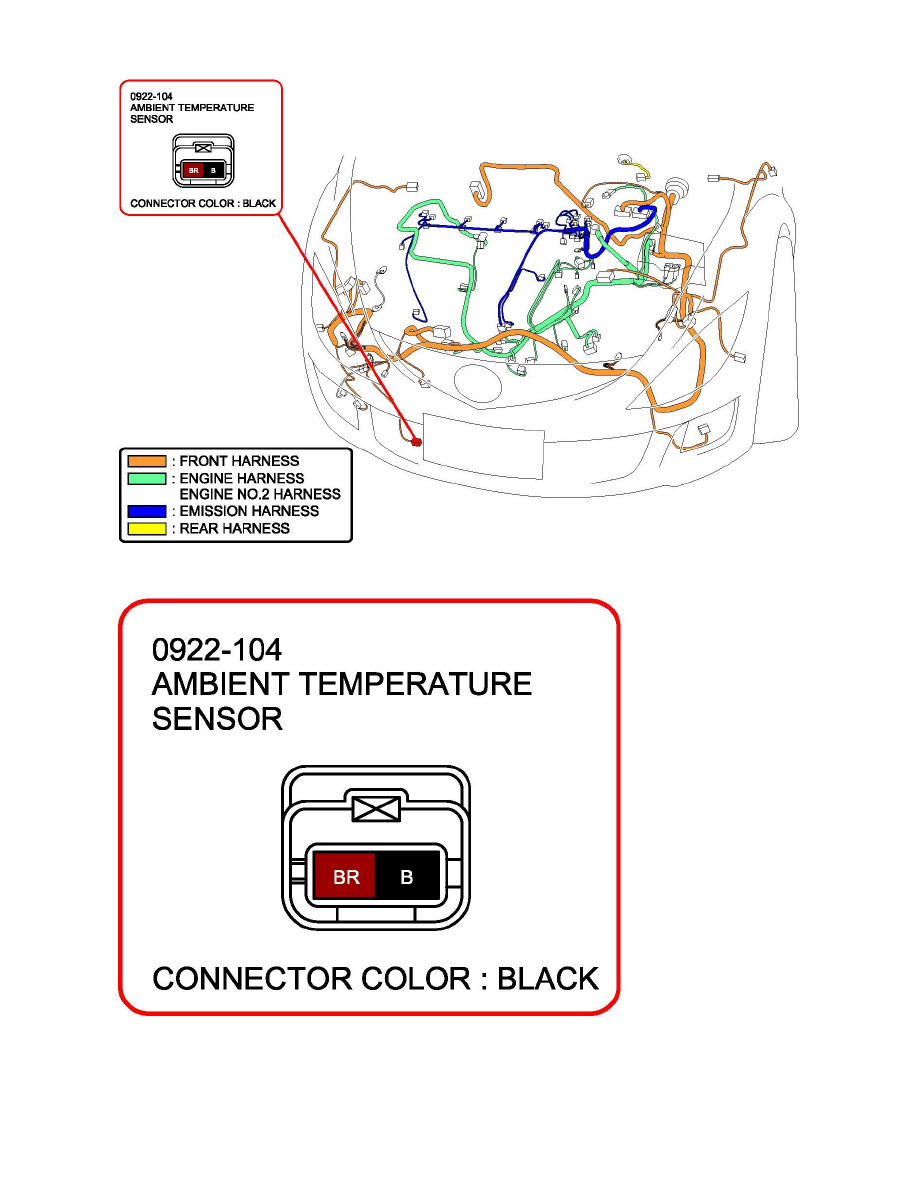 0922-104
AMBIENT TEMPERATURE
SENSOR

BR B

CONNECTOR COLOR : BLACK

: FRONT HARNESS
: ENGINE HARNESS
ENGINE NO.2 HARNESS
: EMISSION HARNESS
: REAR HARNESS

0922-104
AMBIENT TEMPERATURE
SENSOR

BR B

CONNECTOR COLOR : BLACK