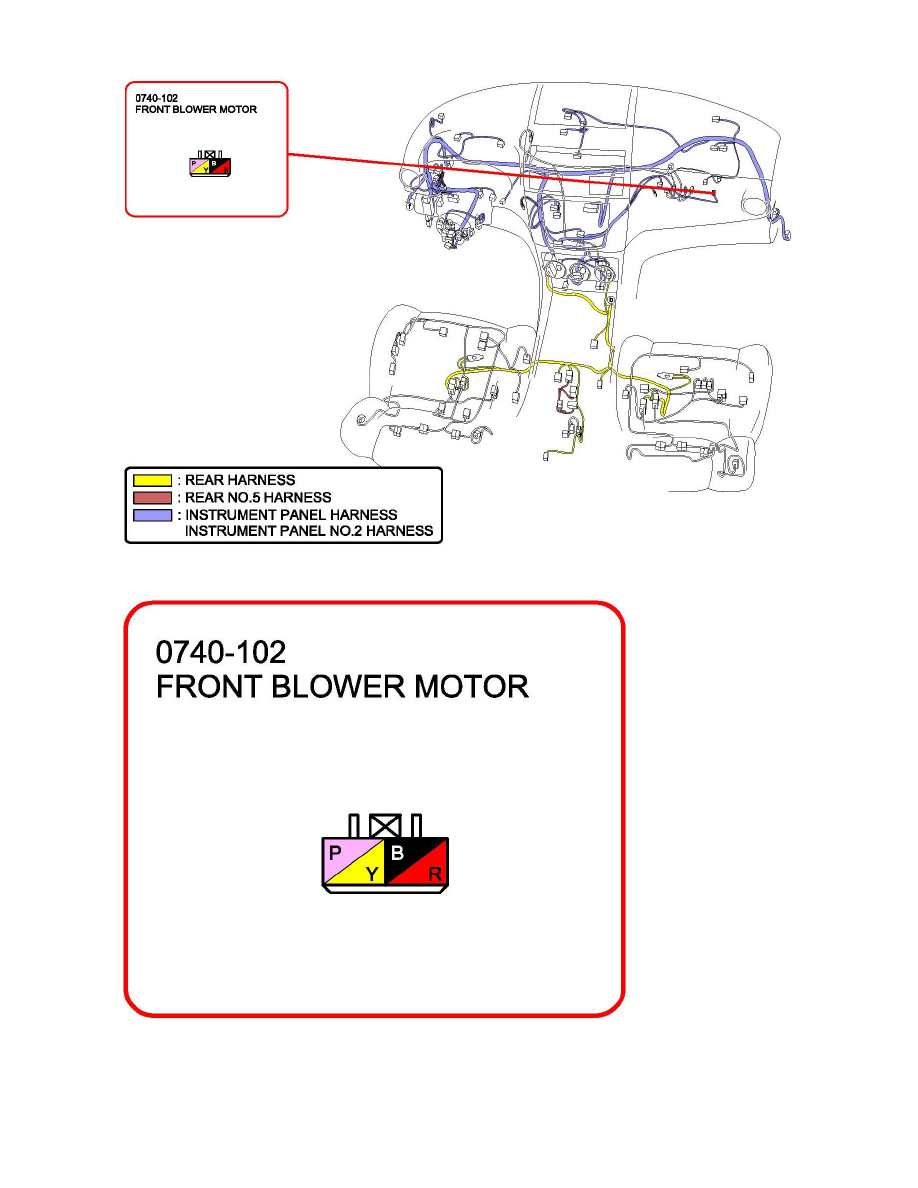 0740-102
FRONT BLOWER MOTOR

P Y B R

: REAR HARNESS
: REAR NO.5 HARNESS
: INSTRUMENT PANEL HARNESS
INSTRUMENT PANEL NO.2 HARNESS

0740-102
FRONT BLOWER MOTOR

P Y B R