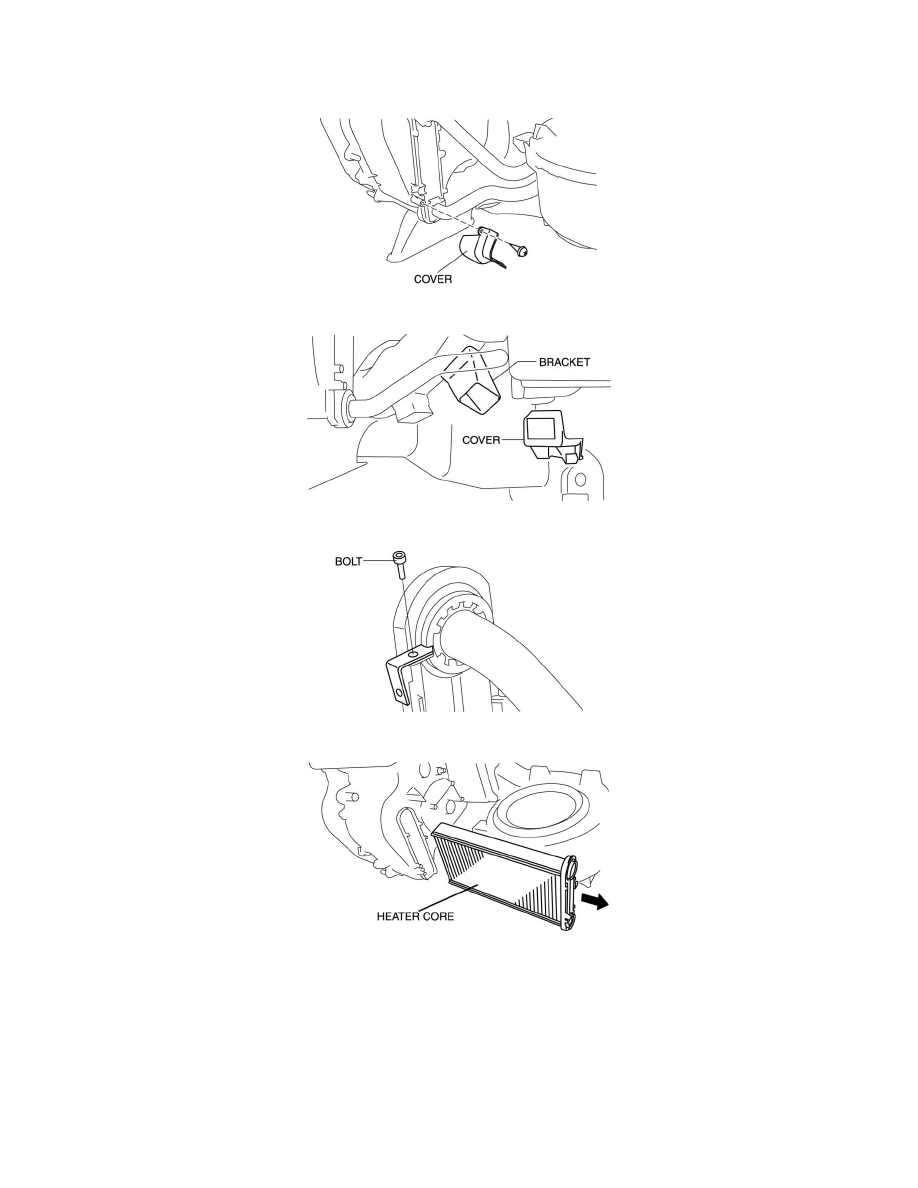 COVER

BRACKET

COVER

BOLT

HEATER CORE