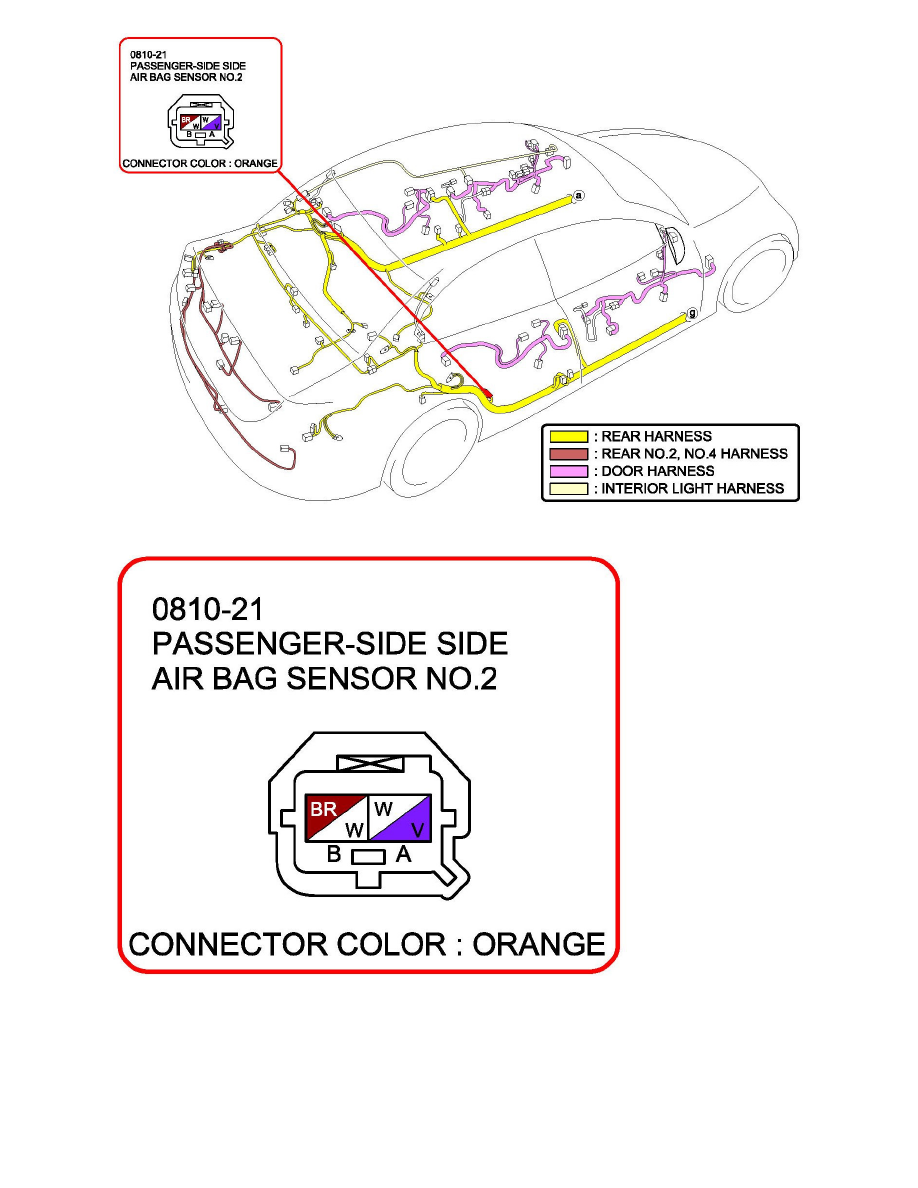 0810-21
PASSENGER-SIDE SIDE
AIR BAG SENSOR NO.2

BR W
W V
B A

CONNECTOR COLOR : ORANGE

a

g

: REAR HARNESS
: REAR NO.2, NO.4 HARNESS
: DOOR HARNESS
: INTERIOR LIGHT HARNESS

0810-21
PASSENGER-SIDE SIDE
AIR BAG SENSOR NO.2

BR W
W V
B A

CONNECTOR COLOR : ORANGE