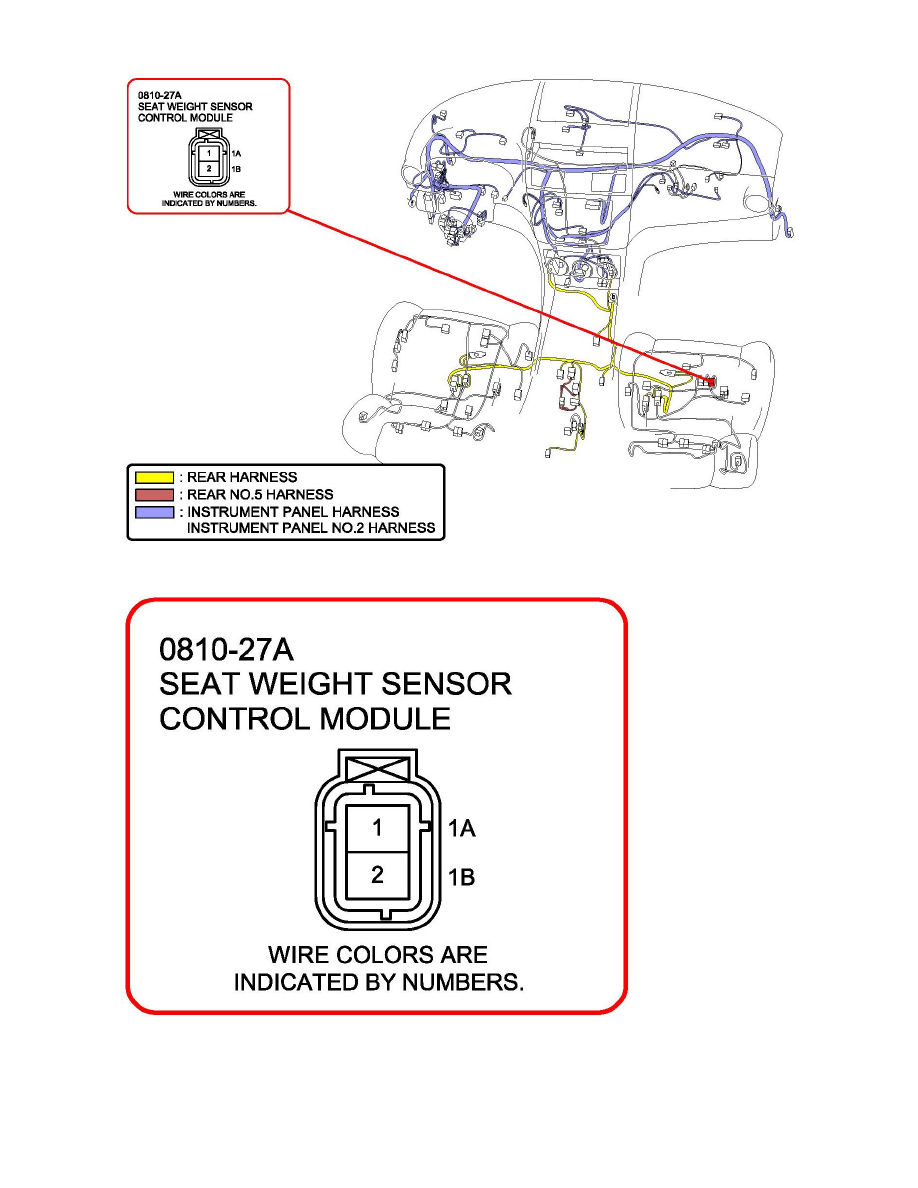 0810-27A
SEAT WEIGHT SENSOR
CONTROL MODULE

1
2
1A
1B

WIRE COLORS ARE
INDICATED BY NUMBERS.

: REAR HARNESS
: REAR NO.5 HARNESS
: INSTRUMENT PANEL HARNESS
INSTRUMENT PANEL NO.2 HARNESS

0810-27A
SEAT WEIGHT SENSOR
CONTROL MODULE

1
2
1A
1B

WIRE COLORS ARE
INDICATED BY NUMBERS.