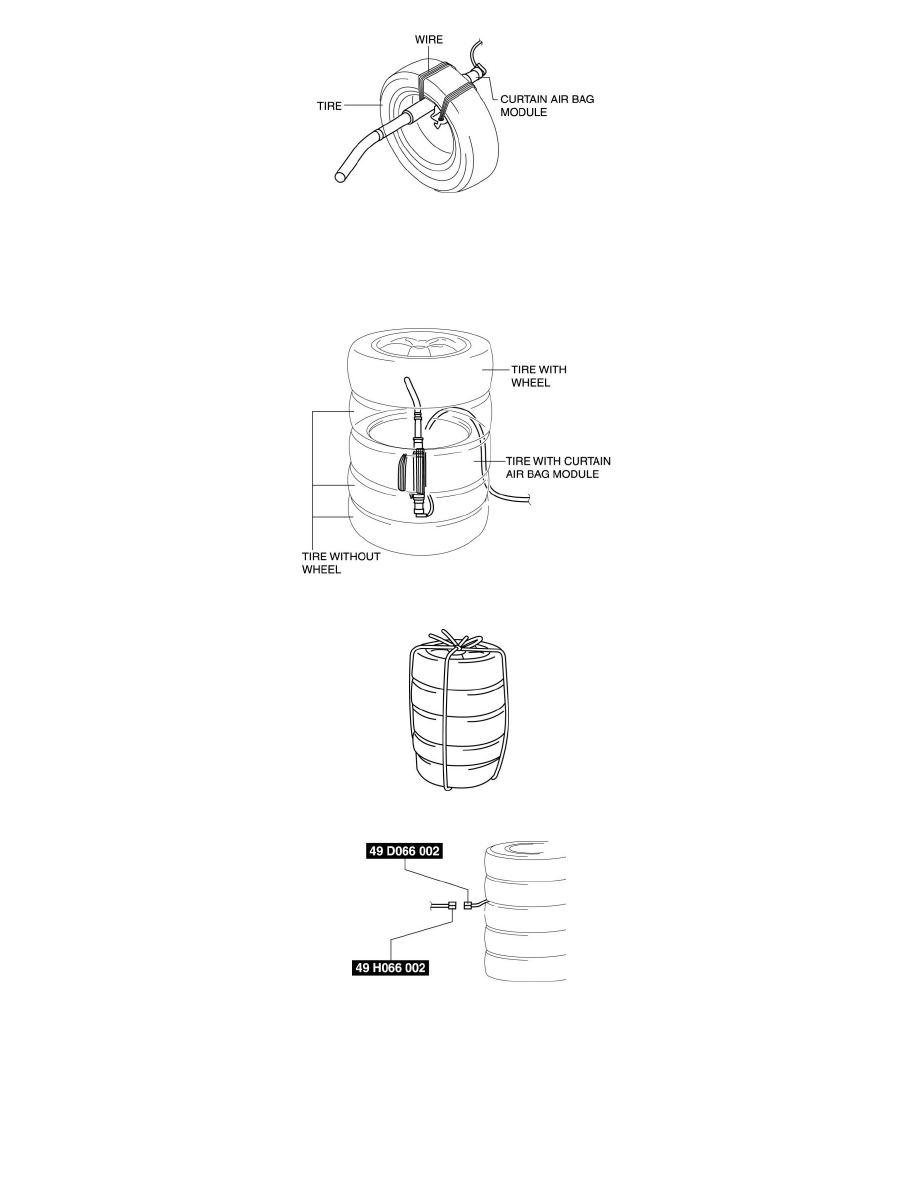 WIRE
TIRE
CURTAIN AIR BAG MODULE

TIRE WITH WHEEL
TIRE WITH CURTAIN AIR BAG MODULE
TIRE WITHOUT WHEEL

49 D066 002
49 H066 002