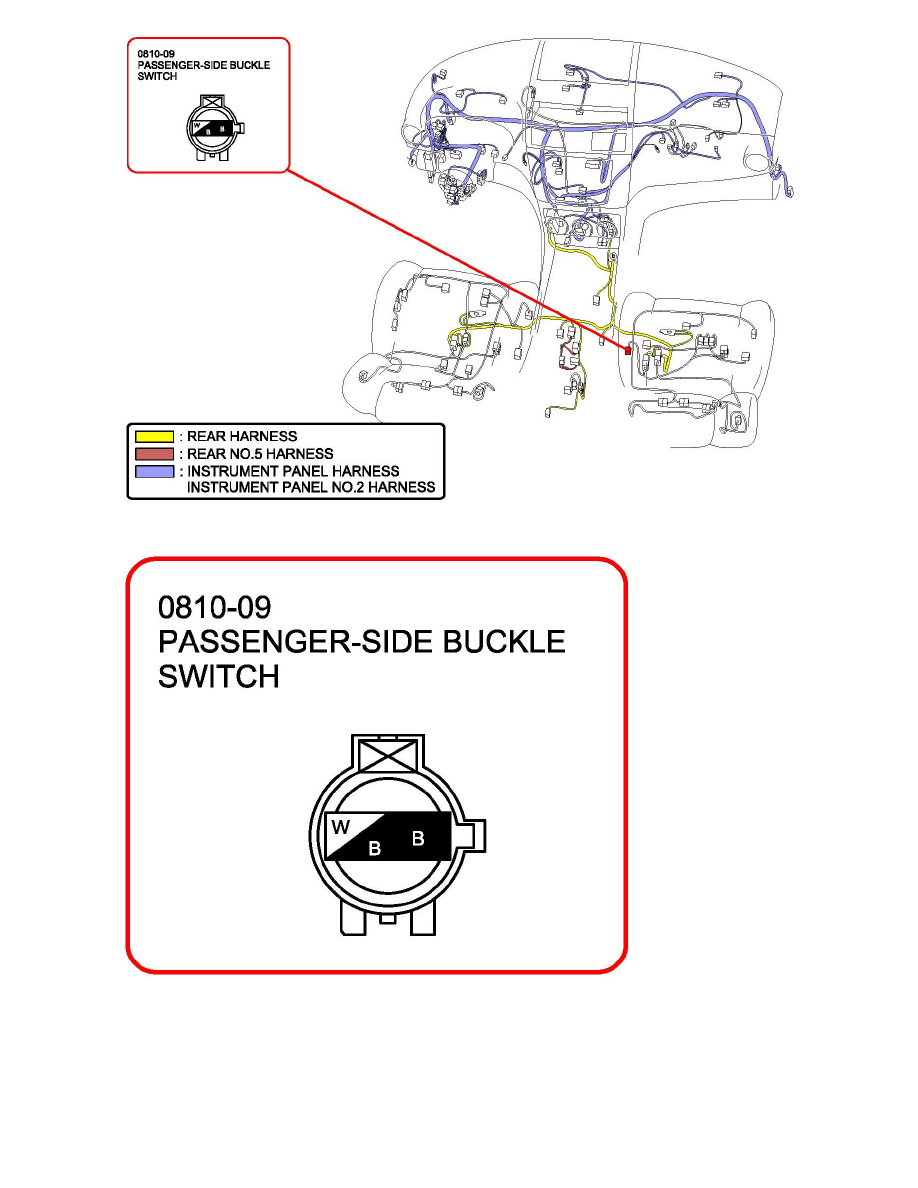 0810-09
PASSENGER-SIDE BUCKLE SWITCH

W B B

: REAR HARNESS
: REAR NO.5 HARNESS
: INSTRUMENT PANEL HARNESS
INSTRUMENT PANEL NO.2 HARNESS

0810-09
PASSENGER-SIDE BUCKLE SWITCH

W B B