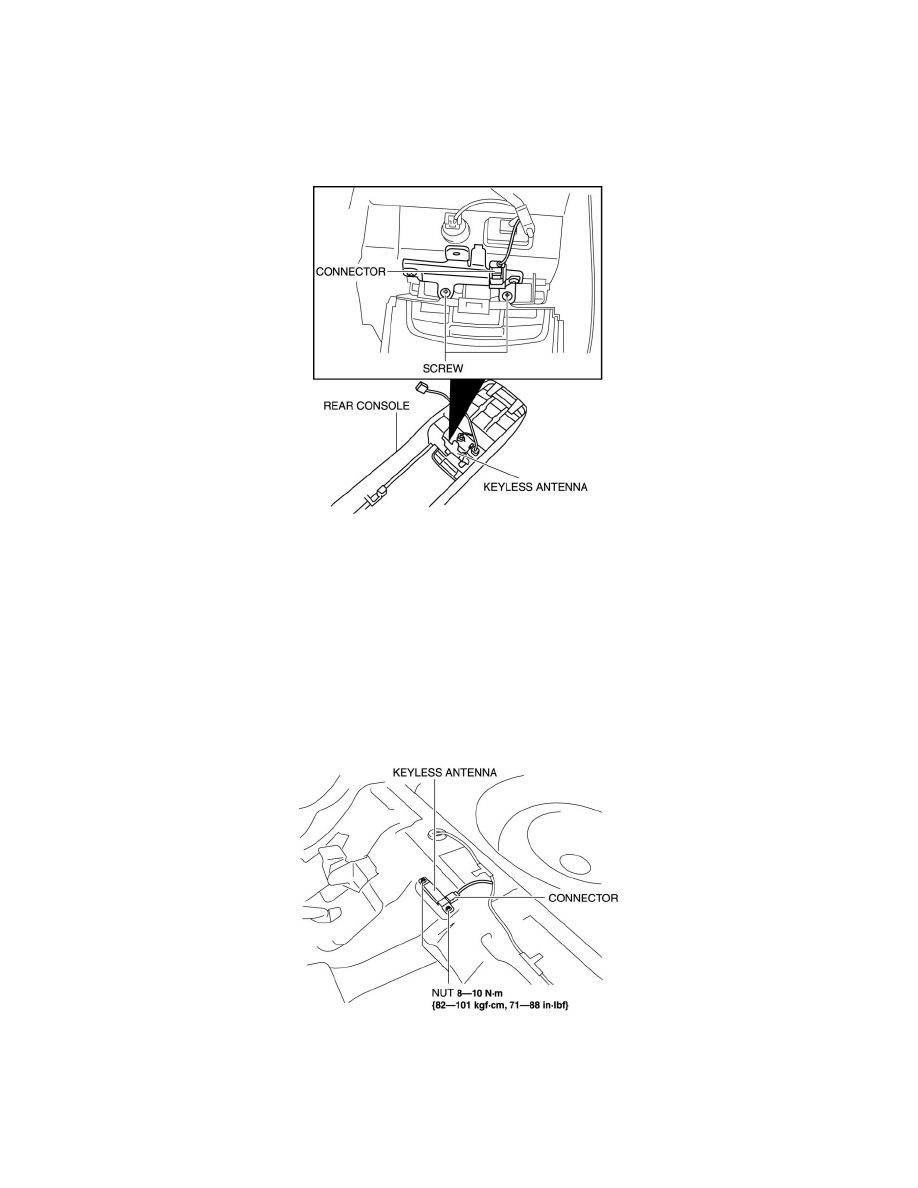 CONNECTOR
SCREW
REAR CONSOLE
KEYLESS ANTENNA

KEYLESS ANTENNA
CONNECTOR
NUT 8—10 N·m
{82—101 kgf·cm, 71—88 in·lbf}