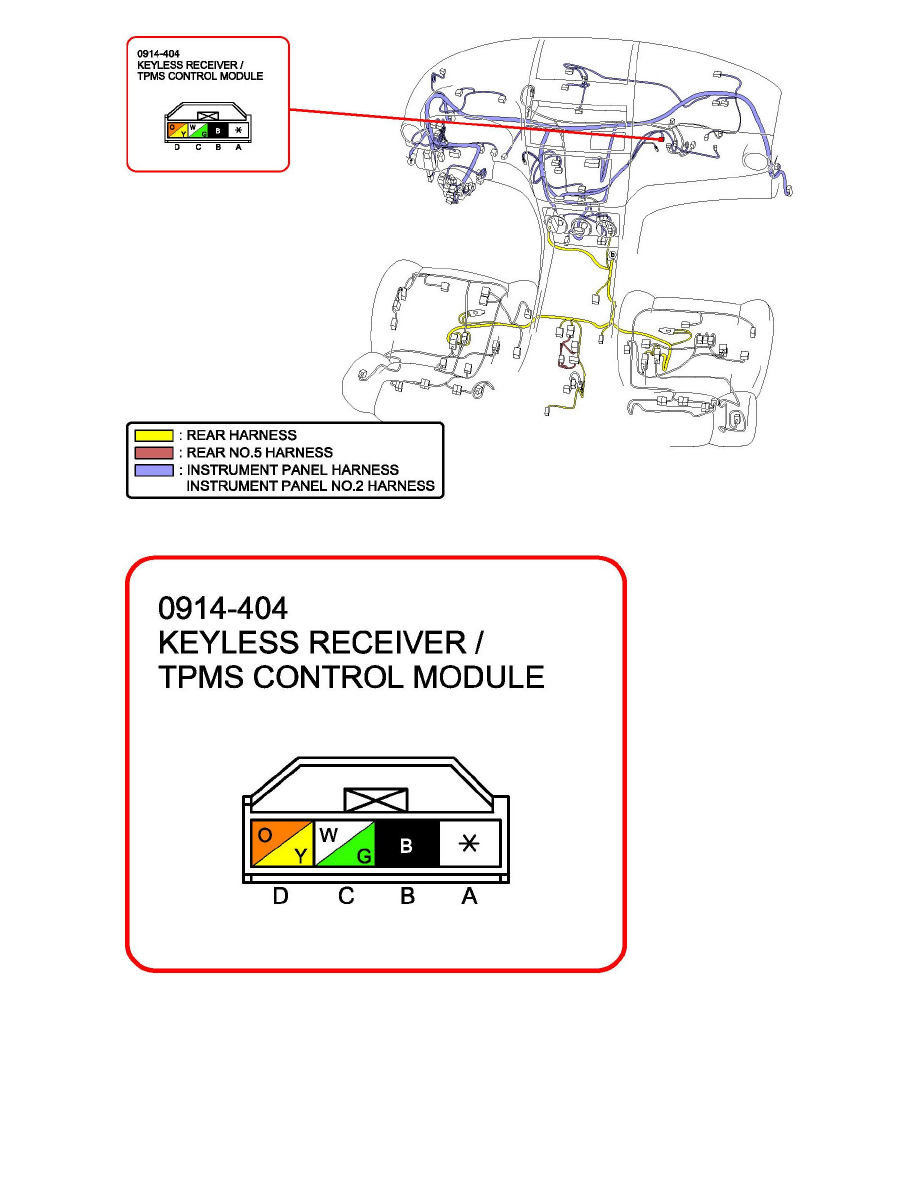 0914-404
KEYLESS RECEIVER /
TPMS CONTROL MODULE

O Y W G B *
D C B A

: REAR HARNESS
: REAR NO.5 HARNESS
: INSTRUMENT PANEL HARNESS
INSTRUMENT PANEL NO.2 HARNESS

0914-404
KEYLESS RECEIVER /
TPMS CONTROL MODULE

O Y W G B *
D C B A