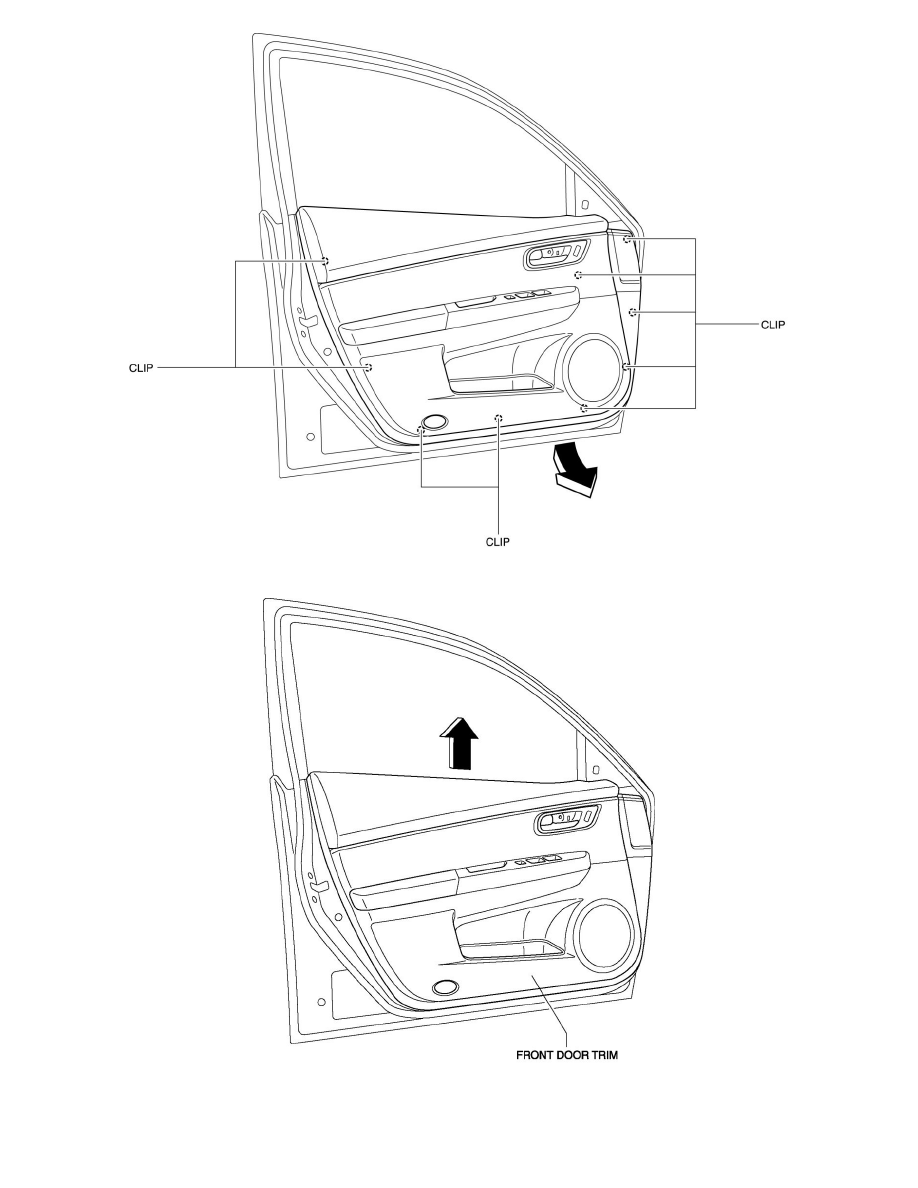 CLIP

CLIP

CLIP

FRONT DOOR TRIM