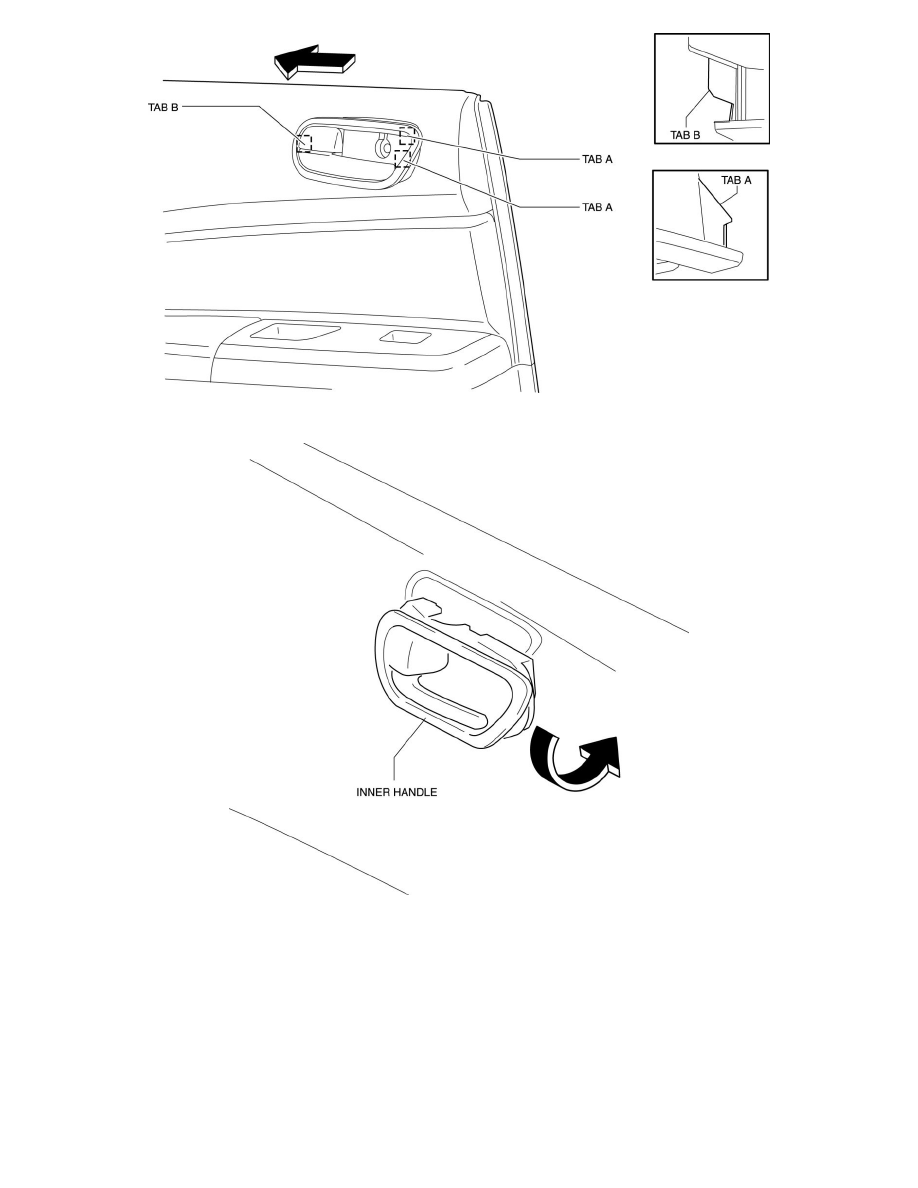 TAB B

TAB A

TAB A

TAB B

TAB A

INNER HANDLE