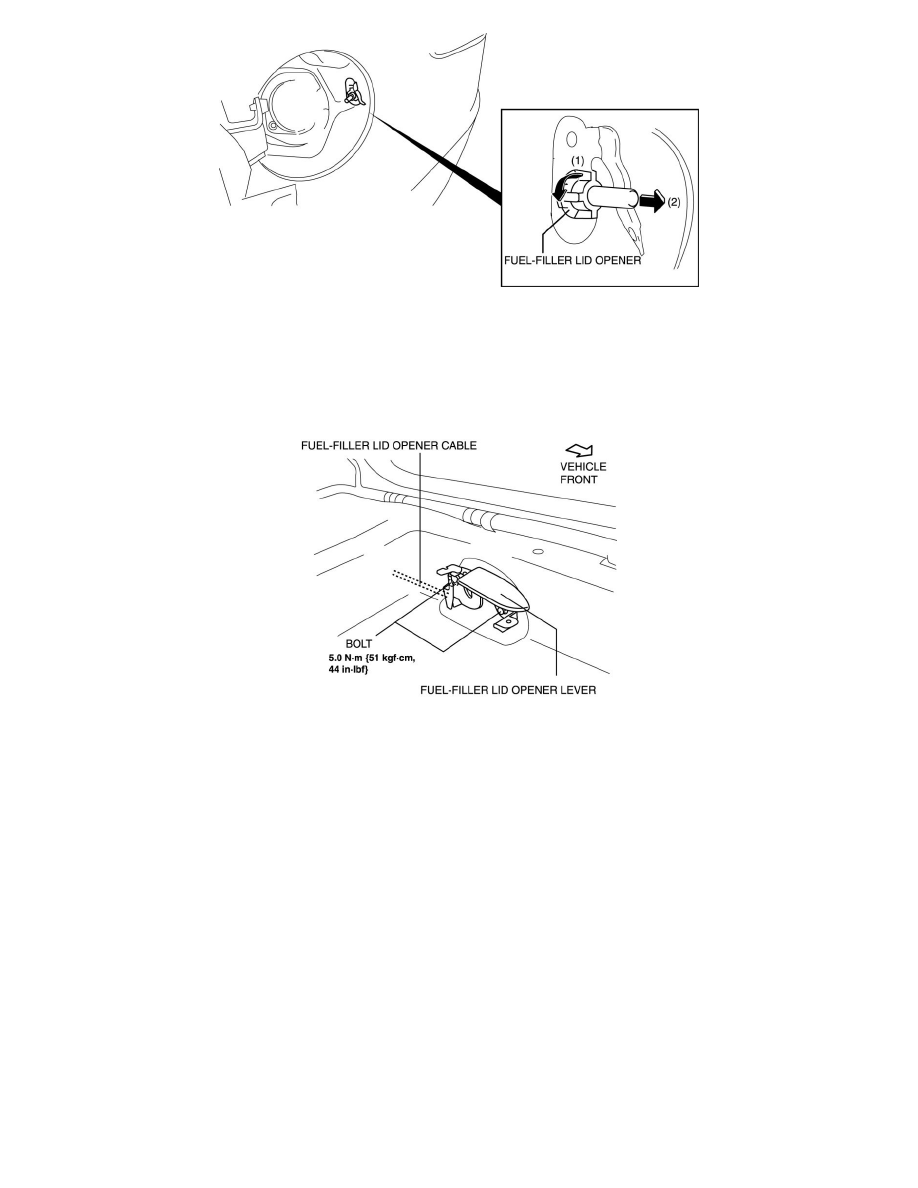 (1)
(2)
FUEL-FILLER LID OPENER

FUEL-FILLER LID OPENER CABLE
VEHICLE FRONT
BOLT
5.0 N·m {51 kgf·cm, 44 in·lbf}
FUEL-FILLER LID OPENER LEVER