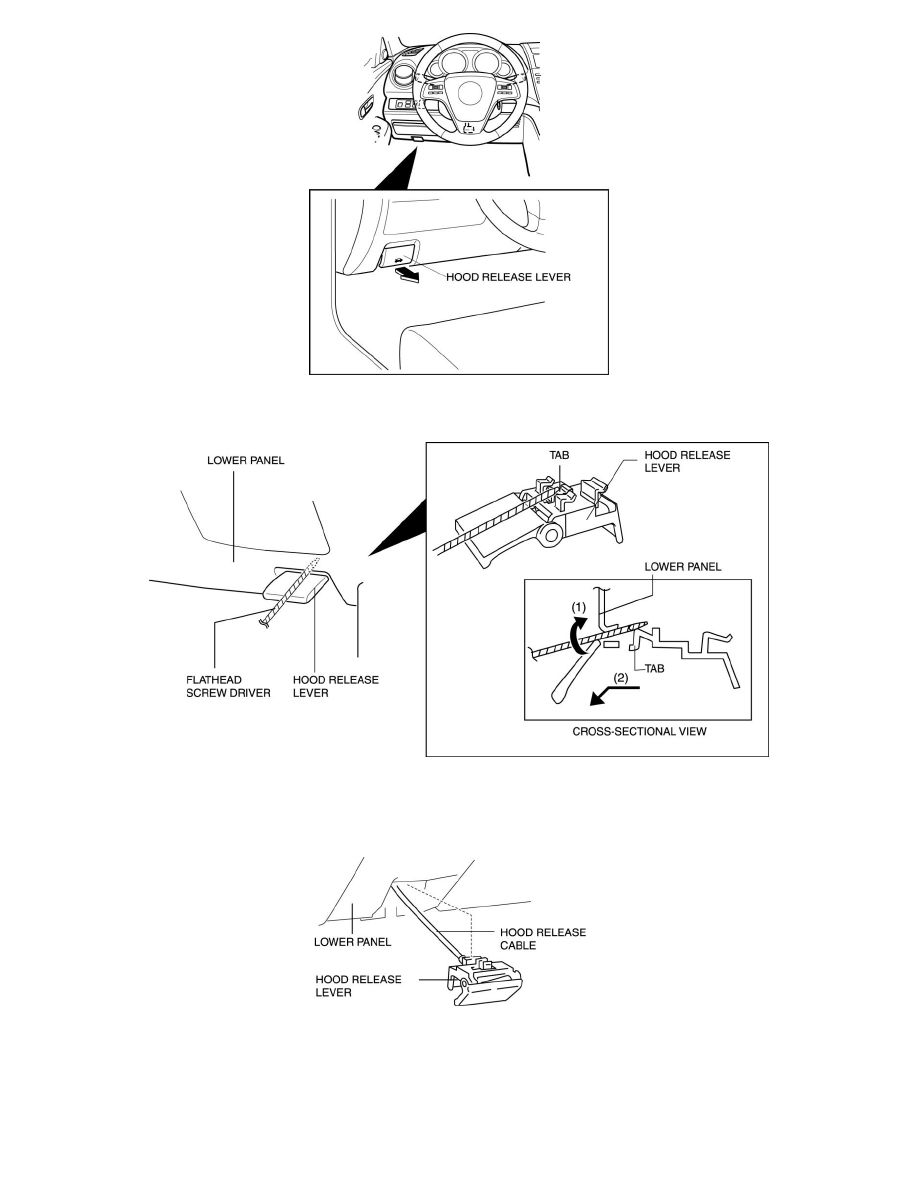 HOOD RELEASE LEVER

LOWER PANEL

FLATHEAD SCREW DRIVER

HOOD RELEASE LEVER

TAB

HOOD RELEASE LEVER

LOWER PANEL

(1)

TAB

(2)

CROSS-SECTIONAL VIEW

LOWER PANEL

HOOD RELEASE CABLE

HOOD RELEASE LEVER