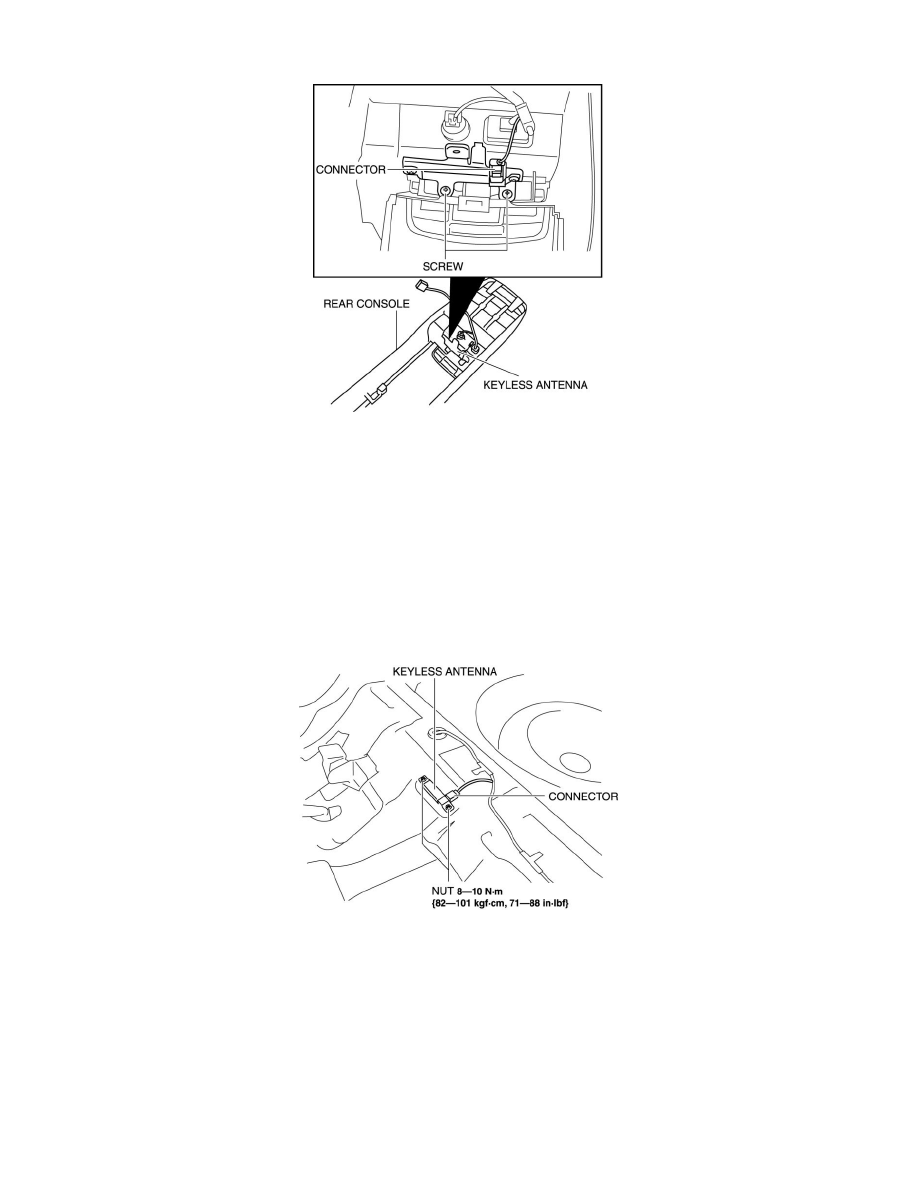 CONNECTOR

SCREW

REAR CONSOLE

KEYLESS ANTENNA

KEYLESS ANTENNA

CONNECTOR

NUT 8—10 N·m
{82—101 kgf·cm, 71—88 in·lbf}