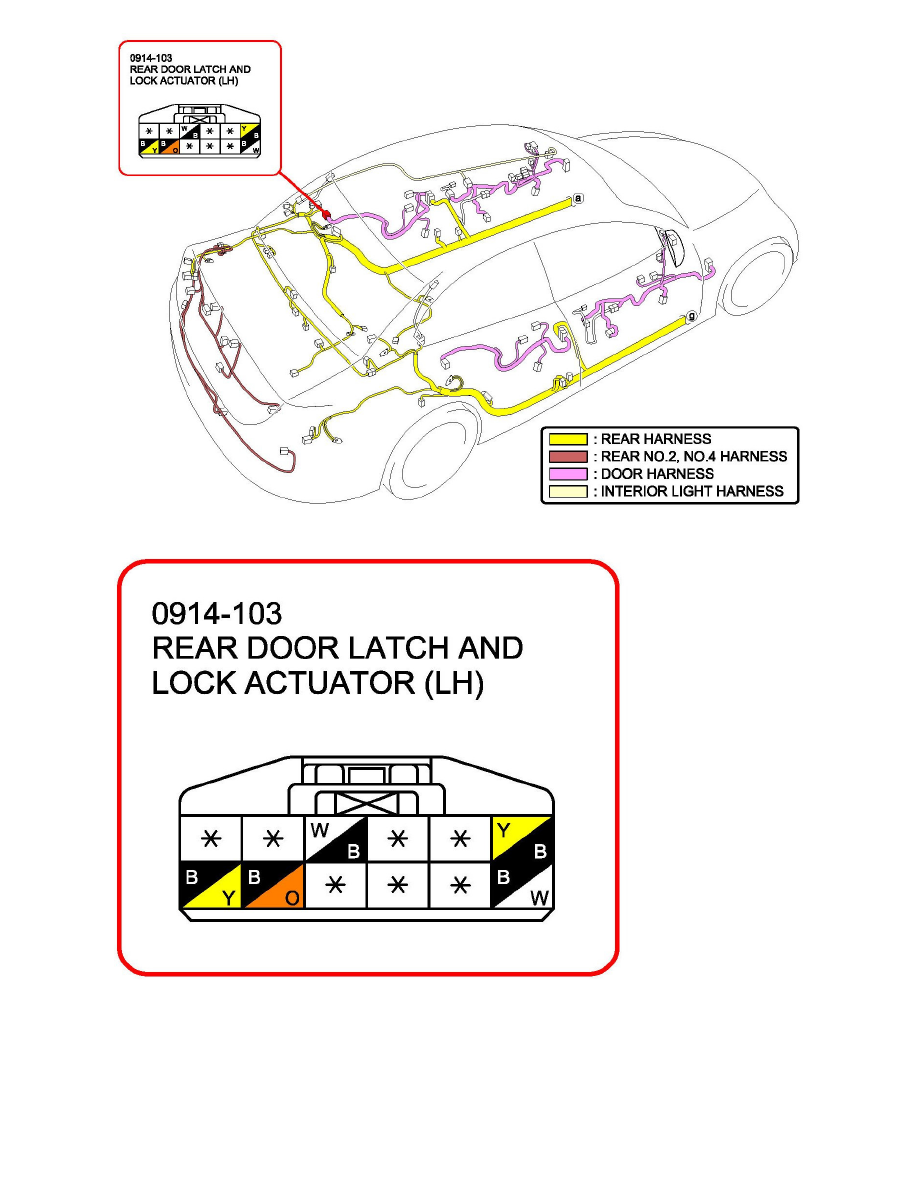 0914-103
REAR DOOR LATCH AND LOCK ACTUATOR (LH)

| * | * | W B | * | * | Y B |
|---|---|---|---|---|---|
| B Y | B O | * | * | * | B W |

a

g

: REAR HARNESS
: REAR NO.2, NO.4 HARNESS
: DOOR HARNESS
: INTERIOR LIGHT HARNESS

0914-103
REAR DOOR LATCH AND LOCK ACTUATOR (LH)

| * | * | W B | * | * | Y B |
|---|---|---|---|---|---|
| B Y | B O | * | * | * | B W |