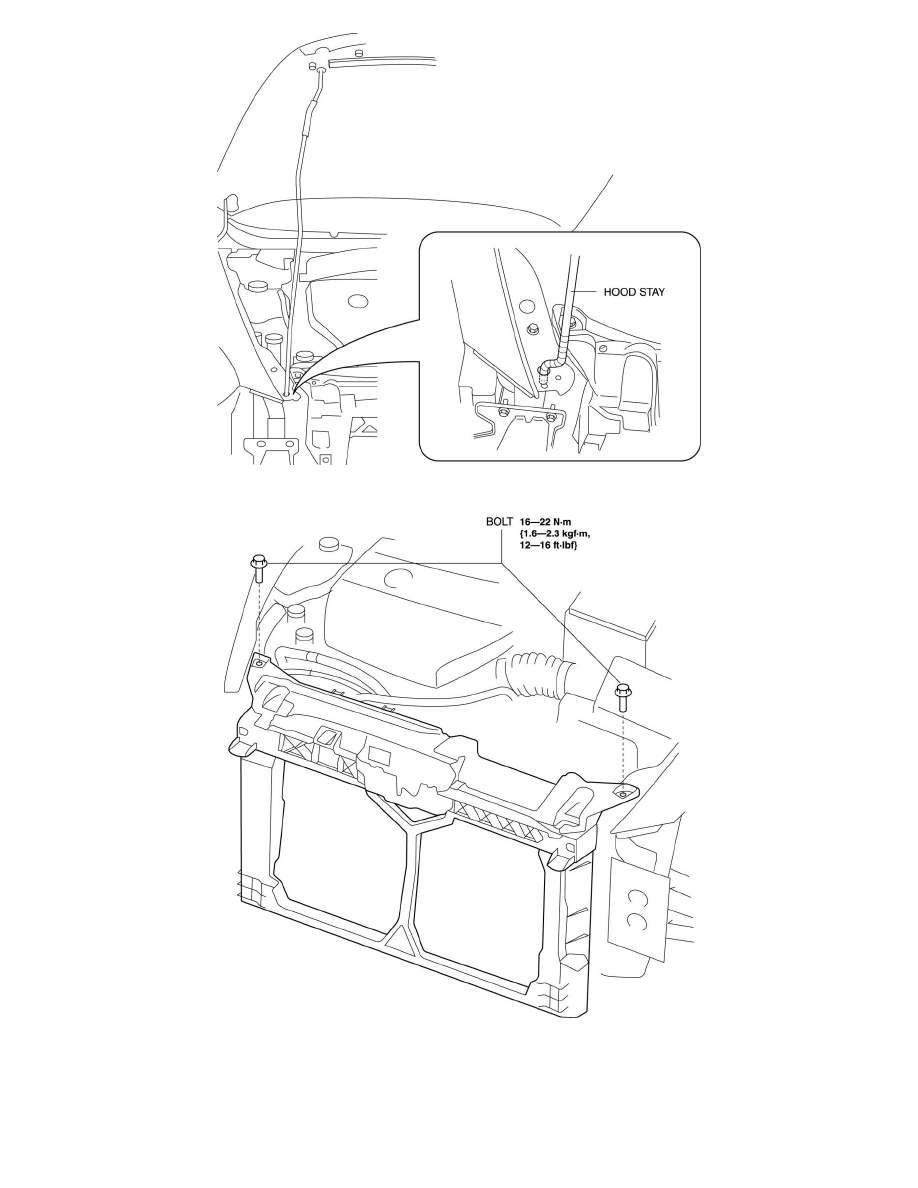 HOOD STAY

BOLT 16—22 N·m {1.6—2.3 kgf·m, 12—16 ft·lbf}