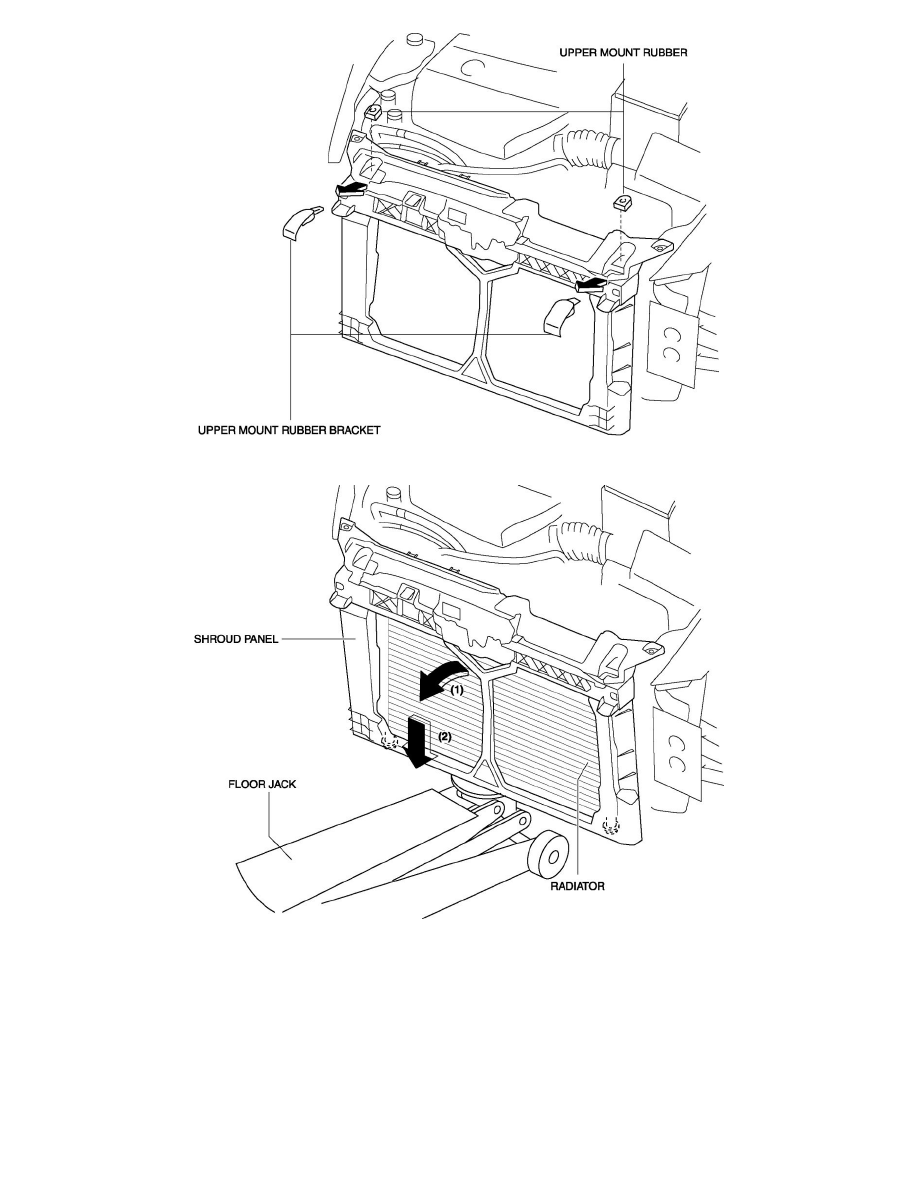 UPPER MOUNT RUBBER

UPPER MOUNT RUBBER BRACKET

SHROUD PANEL

(1)

(2)

FLOOR JACK

RADIATOR