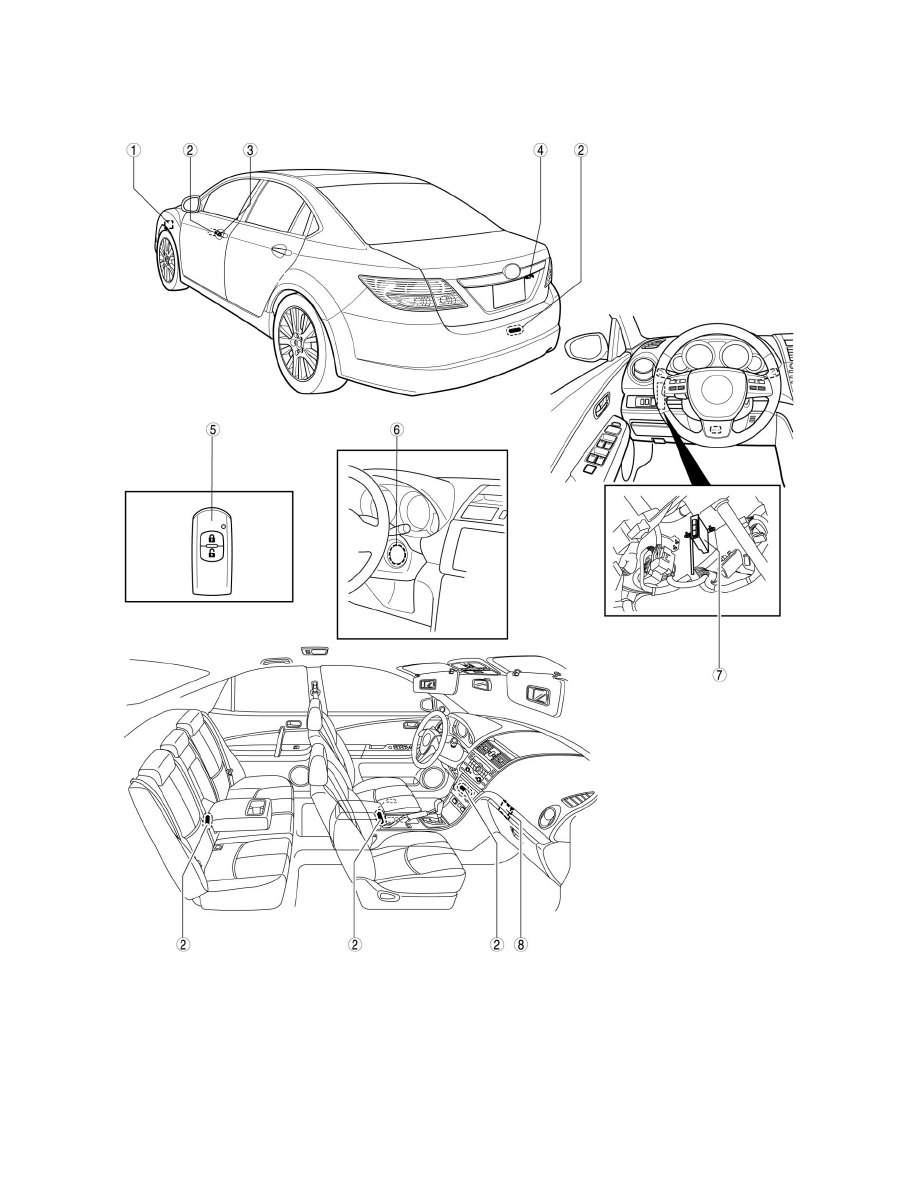 ①
②
③
④
②
⑤
⑥
⑦
②
②
②
⑧