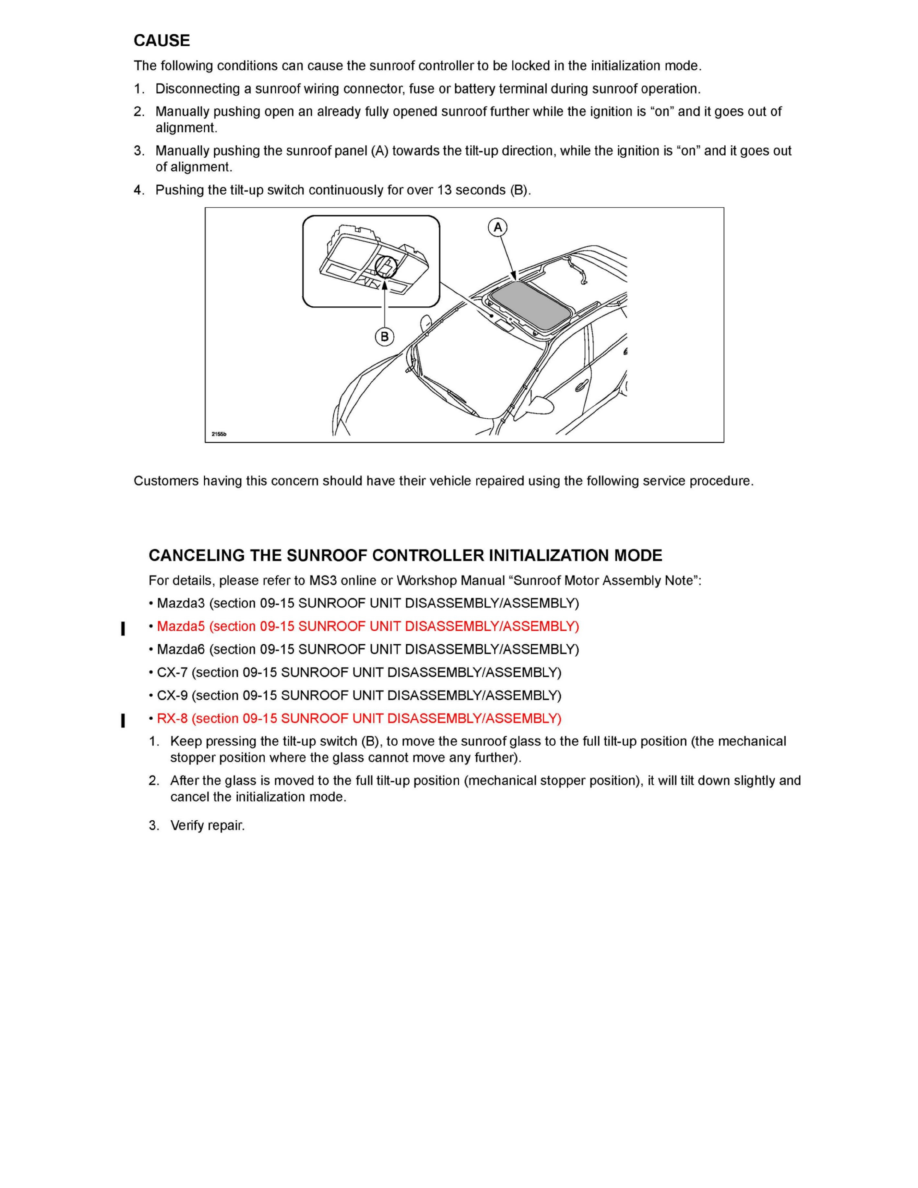 CAUSE

The following conditions can cause the sunroof controller to be locked in the initialization mode.

1. Disconnecting a sunroof wiring connector, fuse or battery terminal during sunroof operation.

2. Manually pushing open an already fully opened sunroof further while the ignition is "on" and it goes out of alignment.

3. Manually pushing the sunroof panel (A) towards the tilt-up direction, while the ignition is "on" and it goes out of alignment.

4. Pushing the tilt-up switch continuously for over 13 seconds (B).

A

B

2155b

Customers having this concern should have their vehicle repaired using the following service procedure.

CANCELING THE SUNROOF CONTROLLER INITIALIZATION MODE

For details, please refer to MS3 online or Workshop Manual "Sunroof Motor Assembly Note":

• Mazda3 (section 09-15 SUNROOF UNIT DISASSEMBLY/ASSEMBLY)

• Mazda5 (section 09-15 SUNROOF UNIT DISASSEMBLY/ASSEMBLY)

• Mazda6 (section 09-15 SUNROOF UNIT DISASSEMBLY/ASSEMBLY)

• CX-7 (section 09-15 SUNROOF UNIT DISASSEMBLY/ASSEMBLY)

• CX-9 (section 09-15 SUNROOF UNIT DISASSEMBLY/ASSEMBLY)

• RX-8 (section 09-15 SUNROOF UNIT DISASSEMBLY/ASSEMBLY)

1. Keep pressing the tilt-up switch (B), to move the sunroof glass to the full tilt-up position (the mechanical stopper position where the glass cannot move any further).

2. After the glass is moved to the full tilt-up position (mechanical stopper position), it will tilt down slightly and cancel the initialization mode.

3. Verify repair.