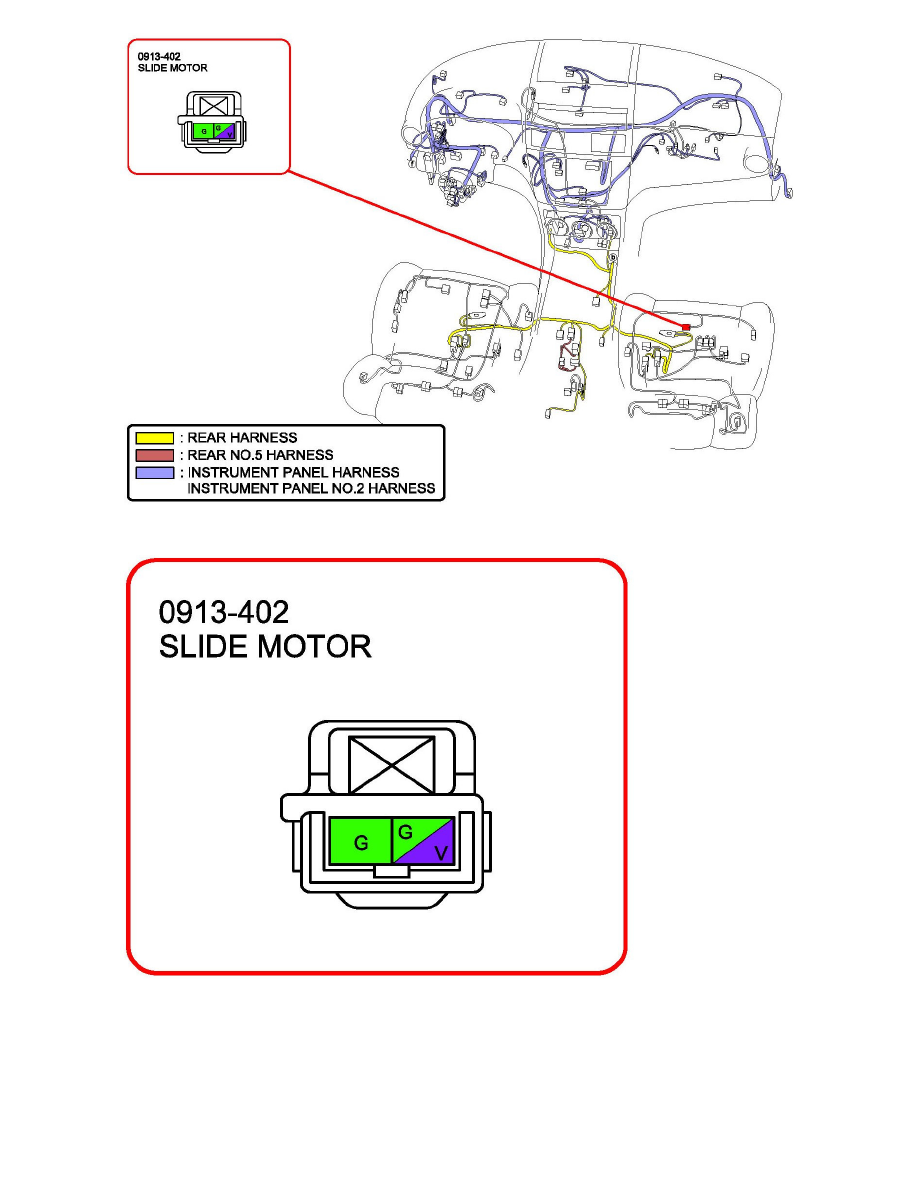 0913-402
SLIDE MOTOR

G G V

: REAR HARNESS
: REAR NO.5 HARNESS
: INSTRUMENT PANEL HARNESS
INSTRUMENT PANEL NO.2 HARNESS

0913-402
SLIDE MOTOR

G G V